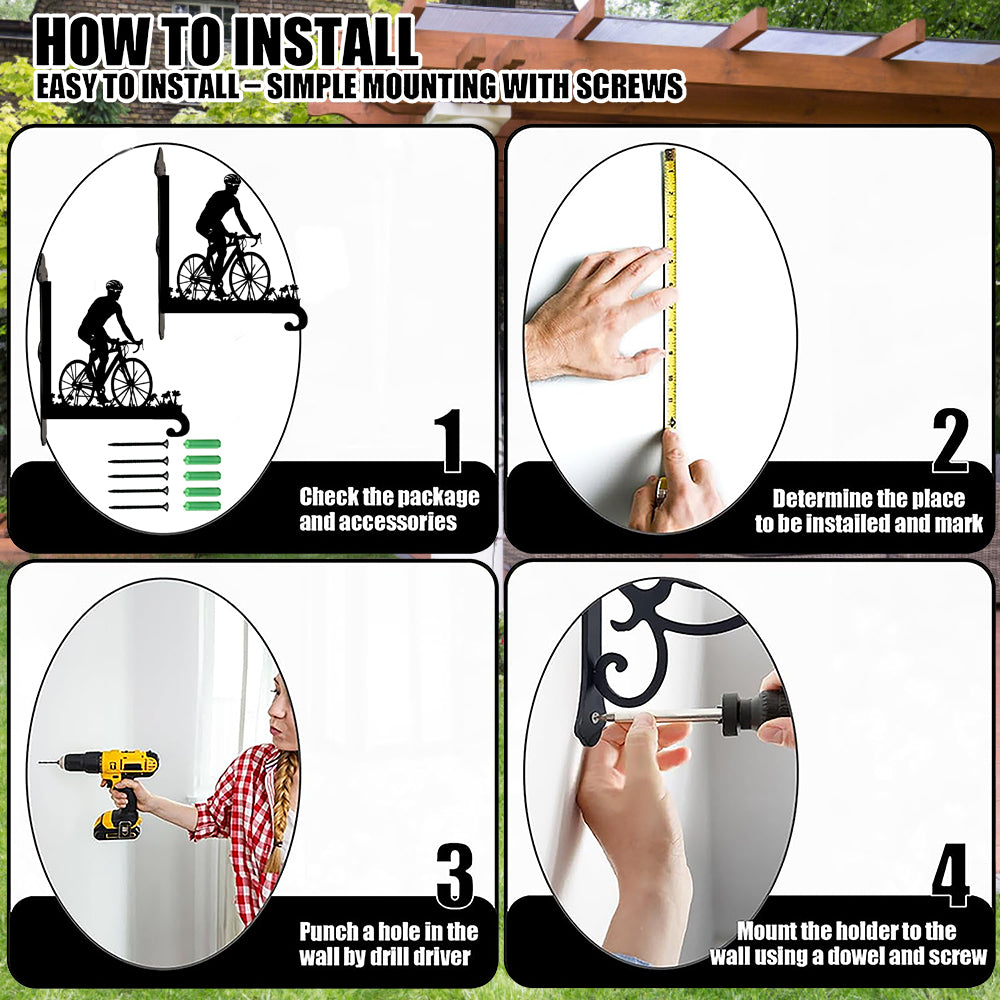 HOW TO INSTALL
EASY TO INSTALL – SIMPLE MOUNTING WITH SCREWS

1
Check the package and accessories

2
Determine the place to be installed and mark

3
Punch a hole in the wall by drill driver

4
Mount the holder to the wall using a dowel and screw