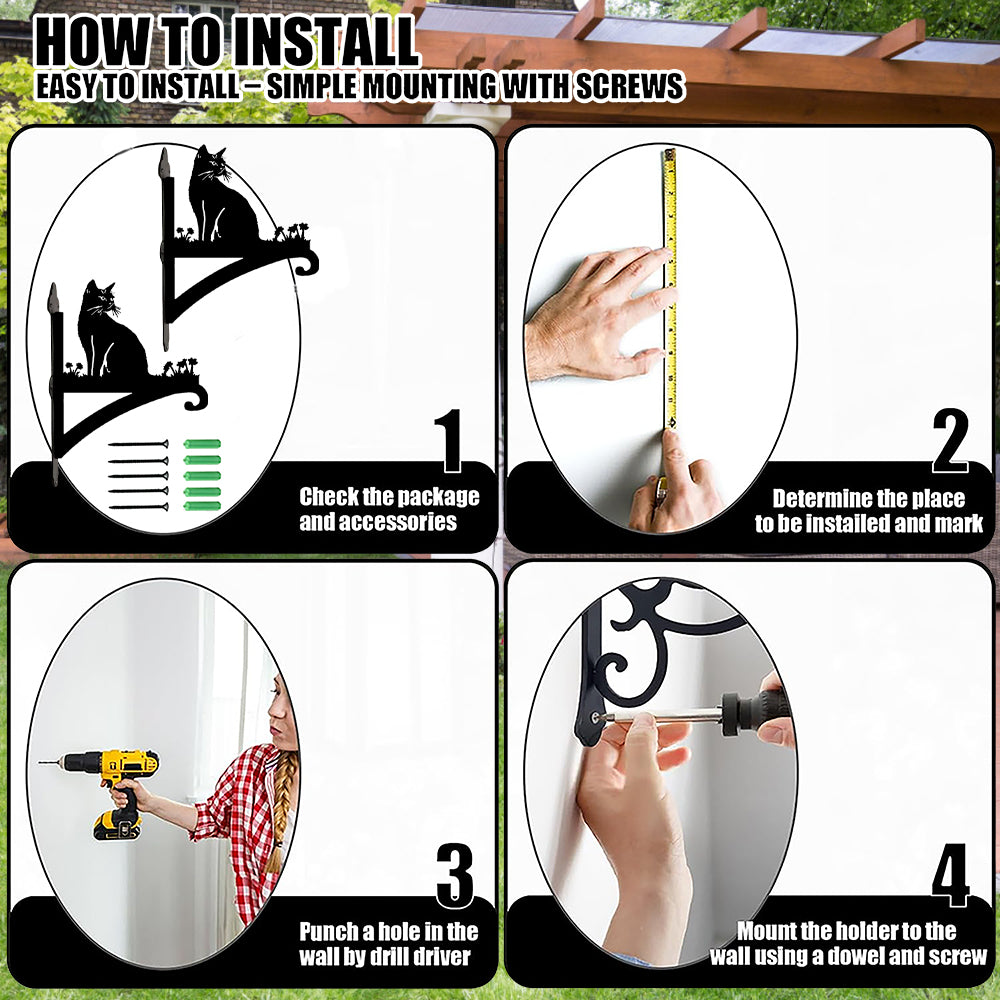 HOW TO INSTALL
EASY TO INSTALL – SIMPLE MOUNTING WITH SCREWS

1
Check the package and accessories

2
Determine the place to be installed and mark

3
Punch a hole in the wall by drill driver

4
Mount the holder to the wall using a dowel and screw