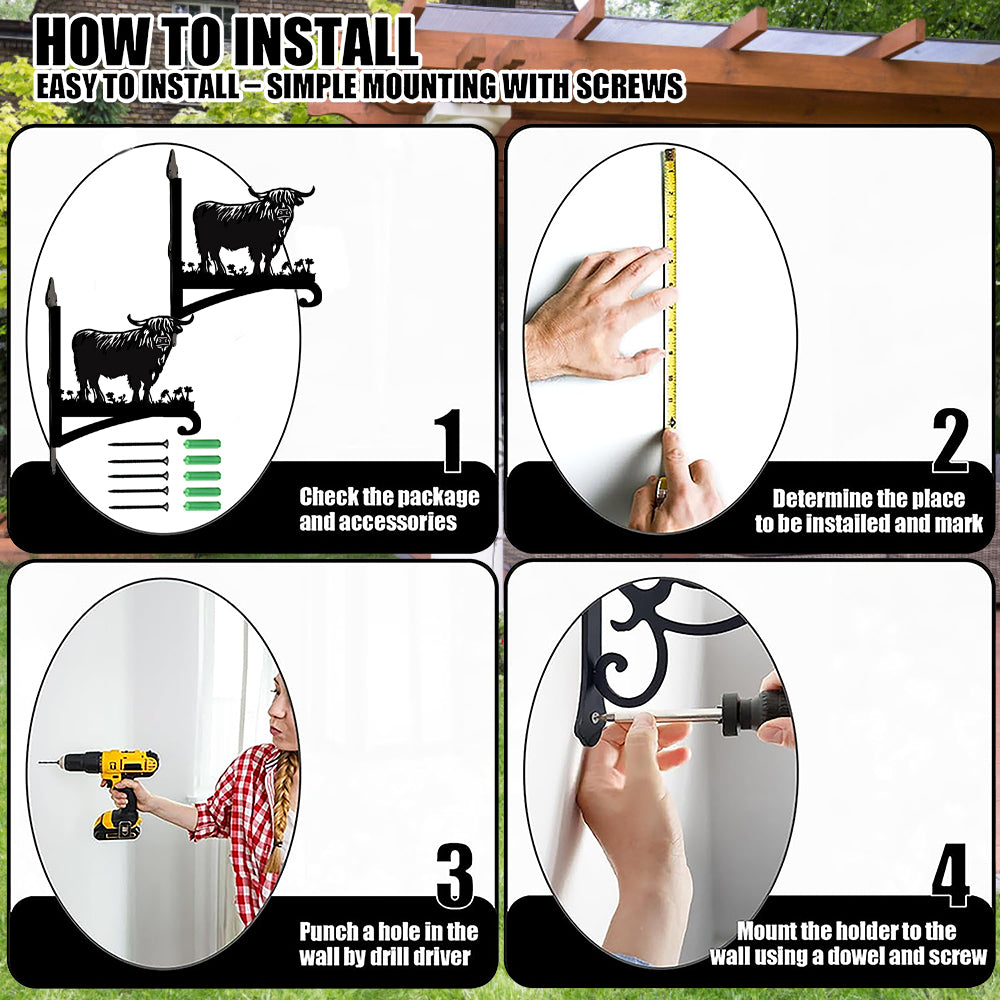 HOW TO INSTALL
EASY TO INSTALL – SIMPLE MOUNTING WITH SCREWS

1
Check the package and accessories

2
Determine the place to be installed and mark

3
Punch a hole in the wall by drill driver

4
Mount the holder to the wall using a dowel and screw