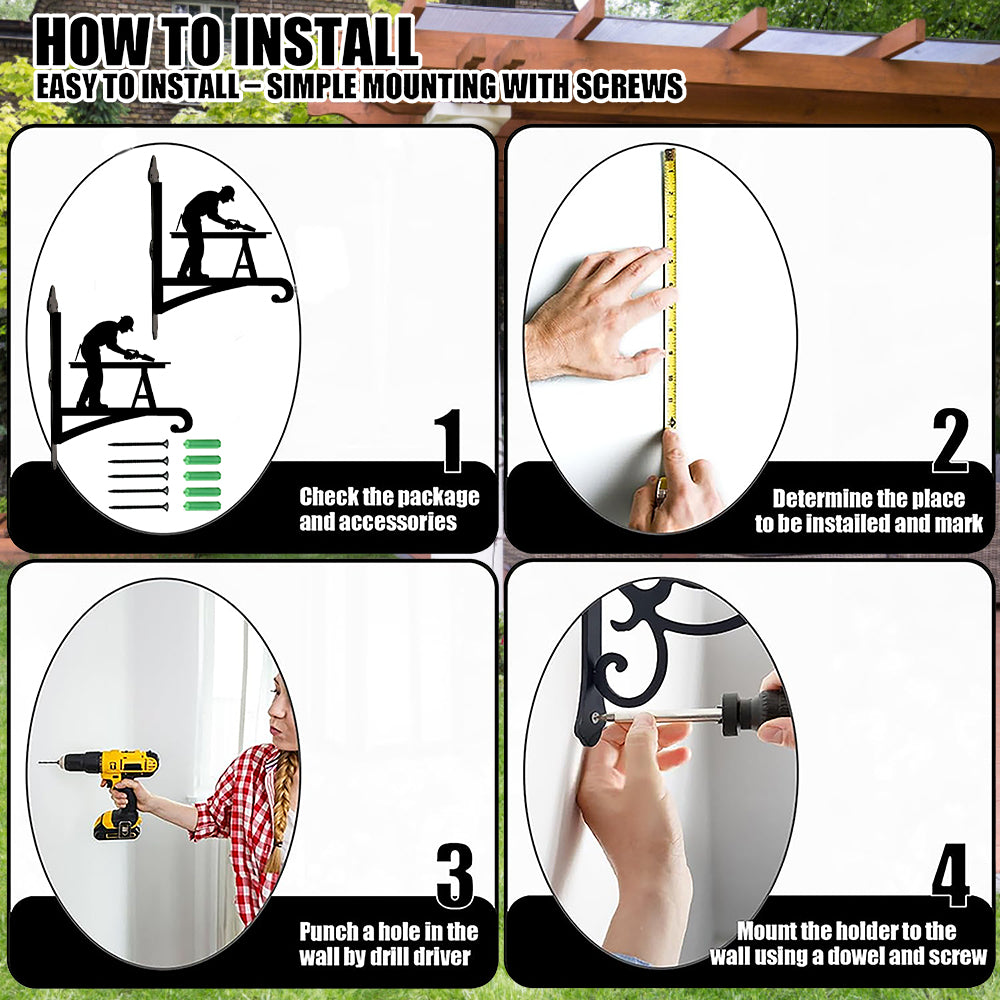 HOW TO INSTALL
EASY TO INSTALL – SIMPLE MOUNTING WITH SCREWS

1
Check the package and accessories

2
Determine the place to be installed and mark

3
Punch a hole in the wall by drill driver

4
Mount the holder to the wall using a dowel and screw