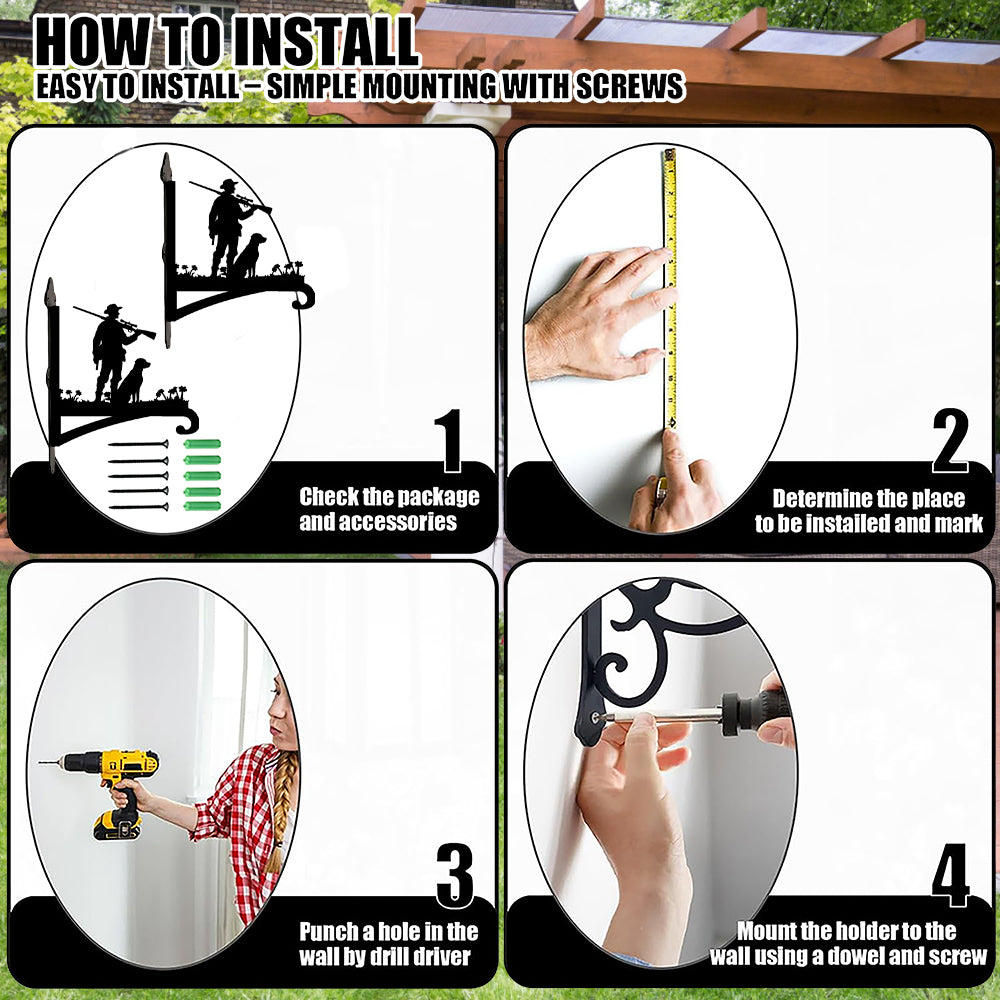 HOW TO INSTALL
EASY TO INSTALL – SIMPLE MOUNTING WITH SCREWS

1
Check the package and accessories

2
Determine the place to be installed and mark

3
Punch a hole in the wall by drill driver

4
Mount the holder to the wall using a dowel and screw