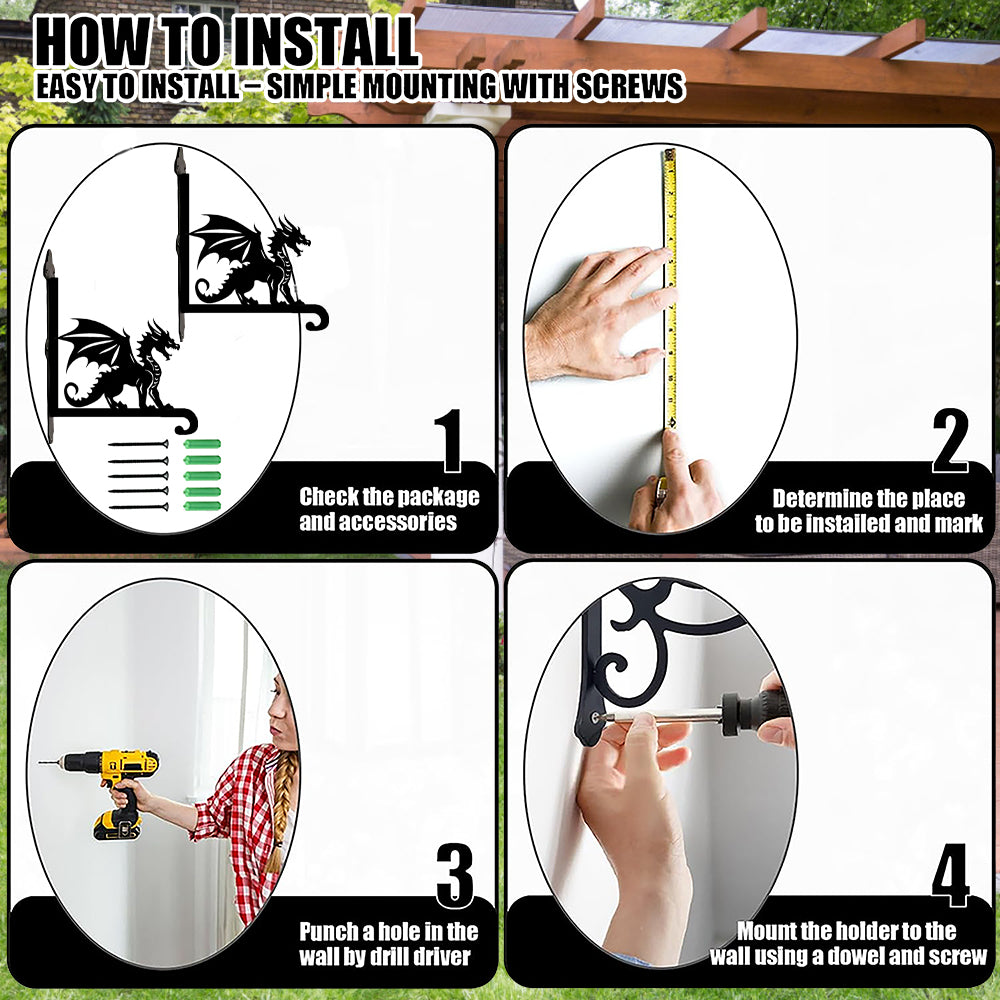 HOW TO INSTALL
EASY TO INSTALL – SIMPLE MOUNTING WITH SCREWS

1
Check the package and accessories

2
Determine the place to be installed and mark

3
Punch a hole in the wall by drill driver

4
Mount the holder to the wall using a dowel and screw