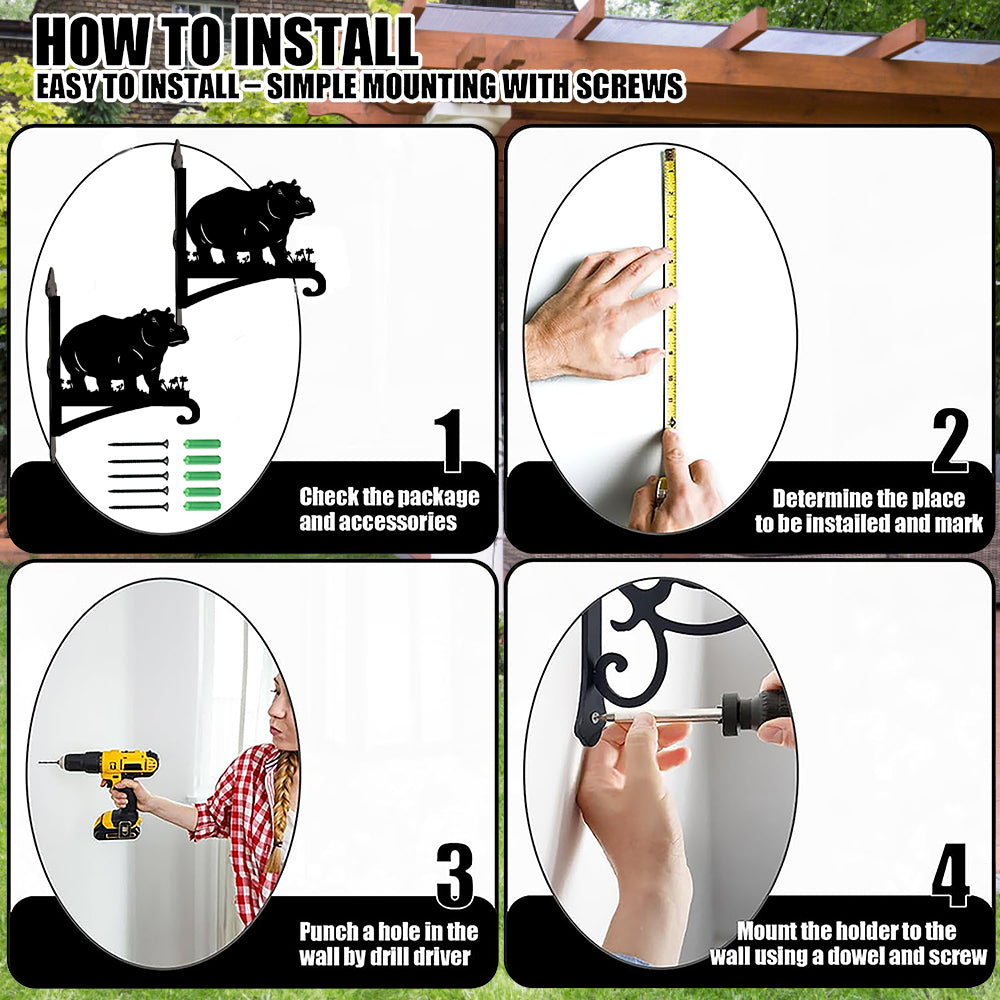 HOW TO INSTALL
EASY TO INSTALL – SIMPLE MOUNTING WITH SCREWS

1
Check the package and accessories

2
Determine the place to be installed and mark

3
Punch a hole in the wall by drill driver

4
Mount the holder to the wall using a dowel and screw