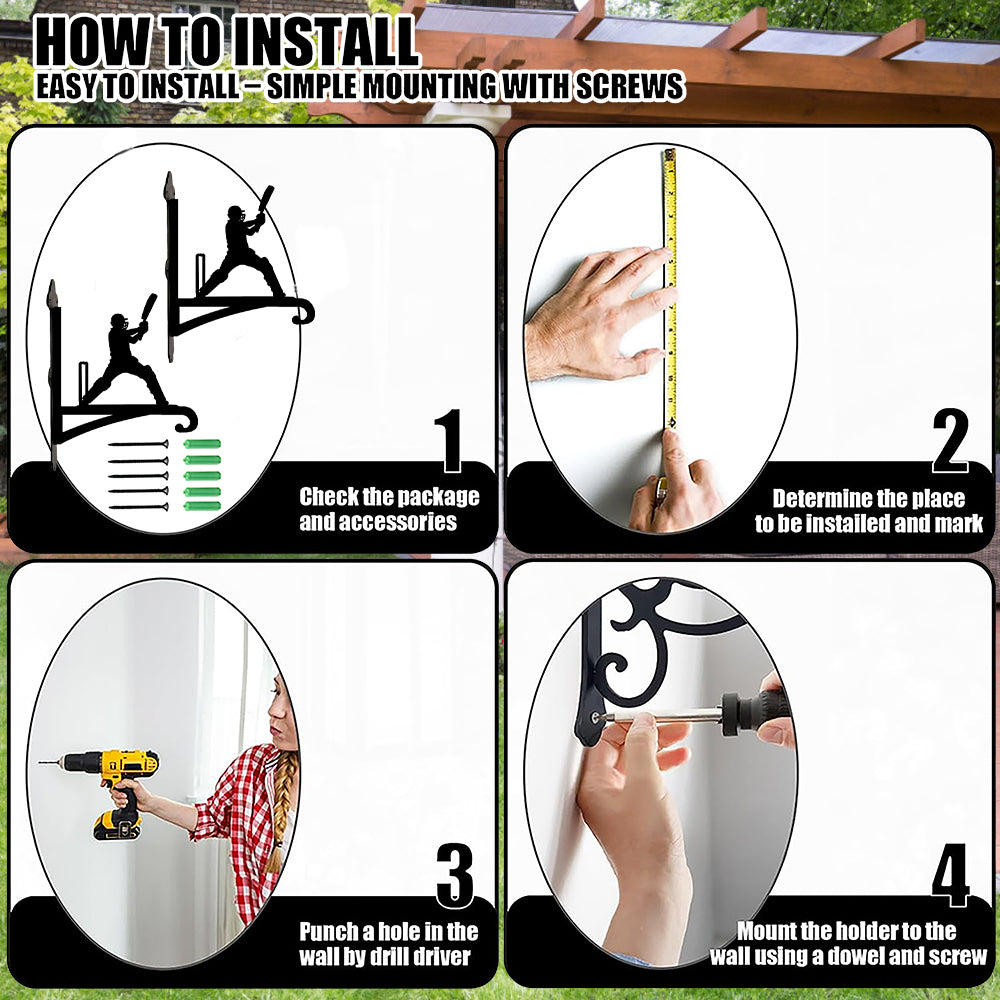 HOW TO INSTALL
EASY TO INSTALL – SIMPLE MOUNTING WITH SCREWS

1
Check the package and accessories

2
Determine the place to be installed and mark

3
Punch a hole in the wall by drill driver

4
Mount the holder to the wall using a dowel and screw