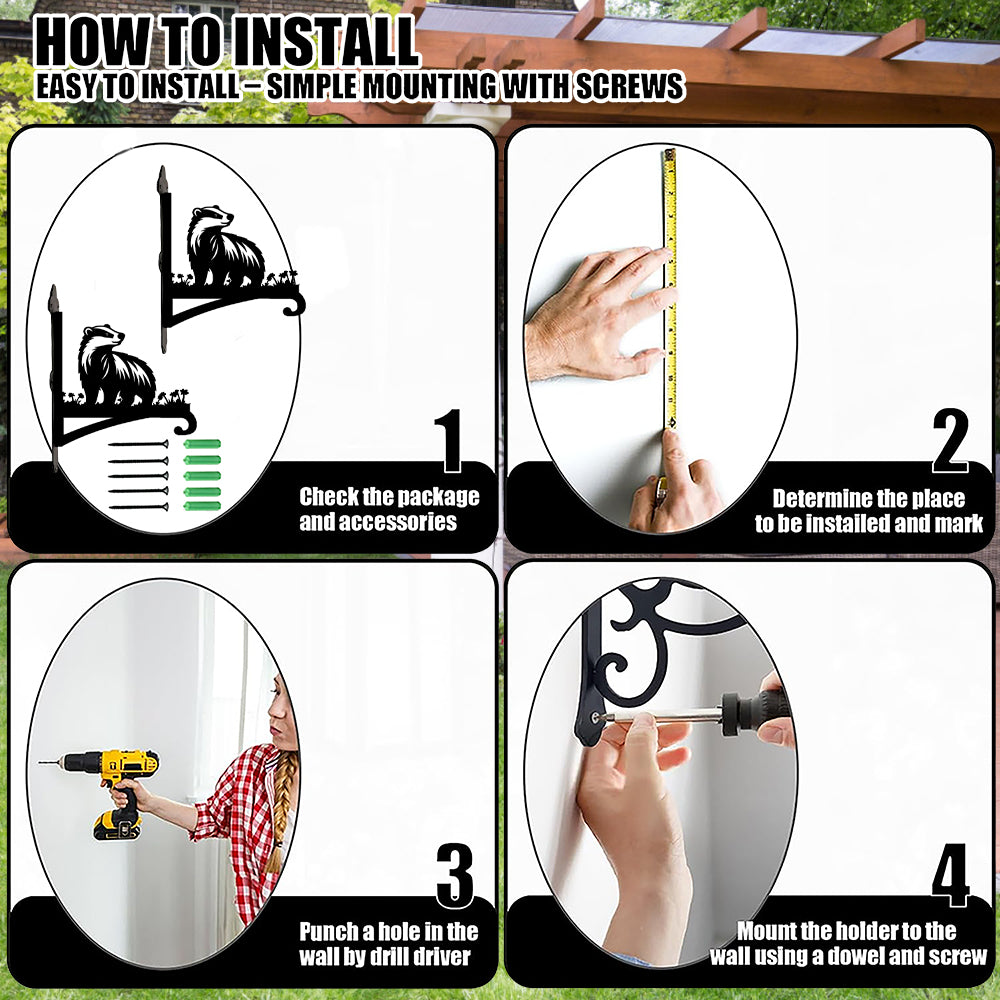 HOW TO INSTALL
EASY TO INSTALL – SIMPLE MOUNTING WITH SCREWS

1
Check the package and accessories

2
Determine the place to be installed and mark

3
Punch a hole in the wall by drill driver

4
Mount the holder to the wall using a dowel and screw