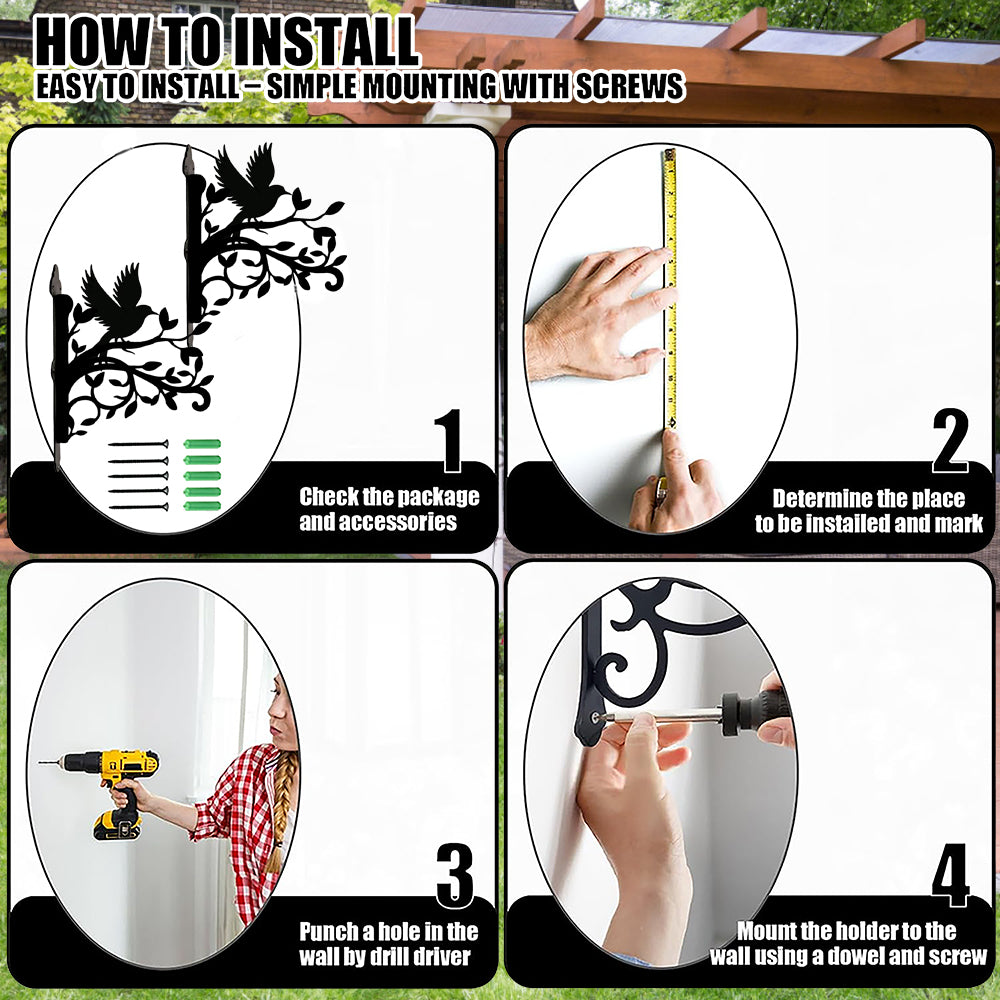 HOW TO INSTALL
EASY TO INSTALL – SIMPLE MOUNTING WITH SCREWS

1
Check the package and accessories

2
Determine the place to be installed and mark

3
Punch a hole in the wall by drill driver

4
Mount the holder to the wall using a dowel and screw