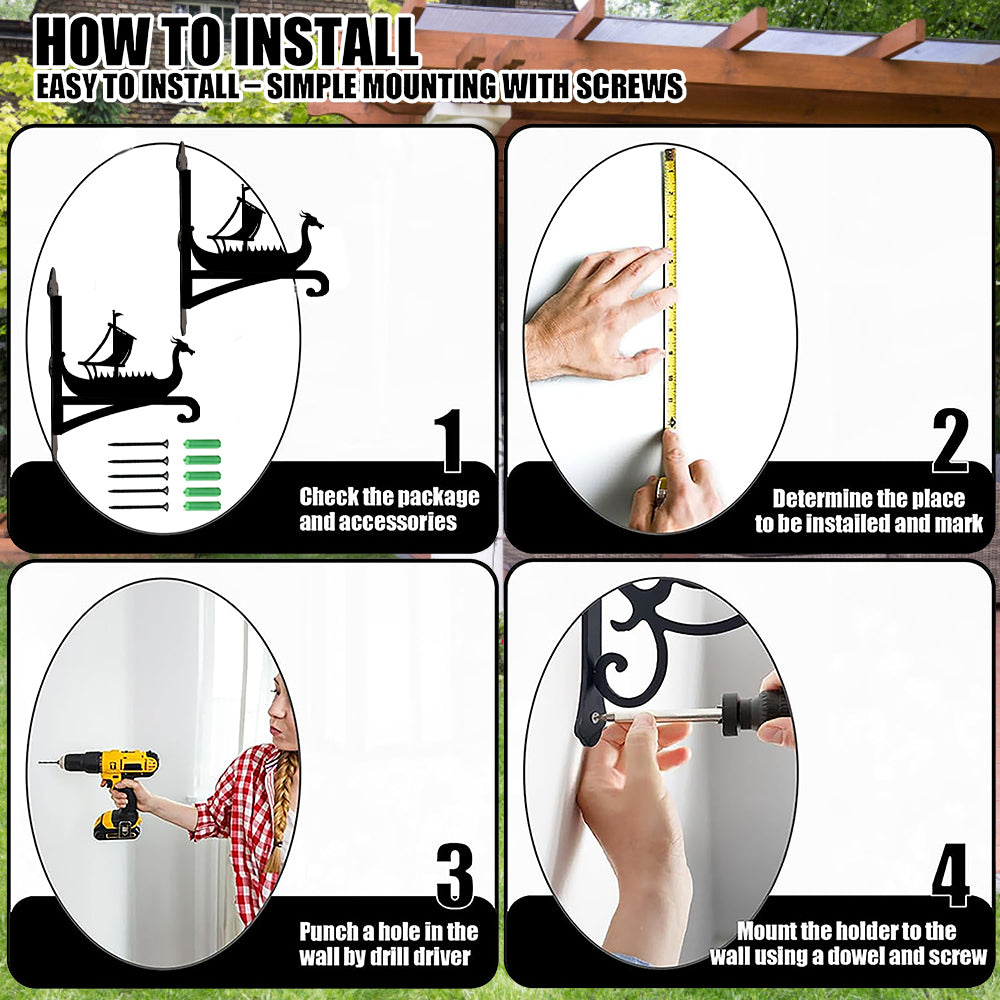 HOW TO INSTALL
EASY TO INSTALL – SIMPLE MOUNTING WITH SCREWS

1
Check the package and accessories

2
Determine the place to be installed and mark

3
Punch a hole in the wall by drill driver

4
Mount the holder to the wall using a dowel and screw