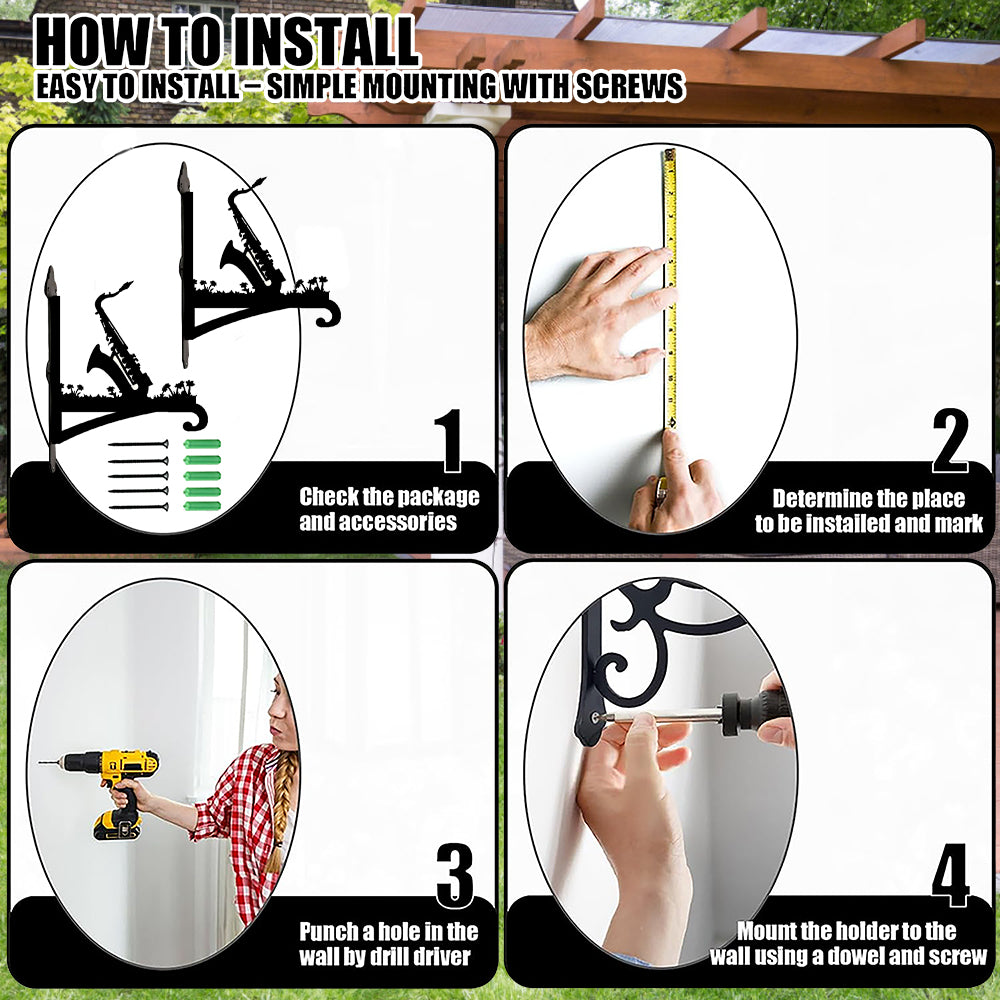 HOW TO INSTALL
EASY TO INSTALL – SIMPLE MOUNTING WITH SCREWS

1
Check the package and accessories

2
Determine the place to be installed and mark

3
Punch a hole in the wall by drill driver

4
Mount the holder to the wall using a dowel and screw