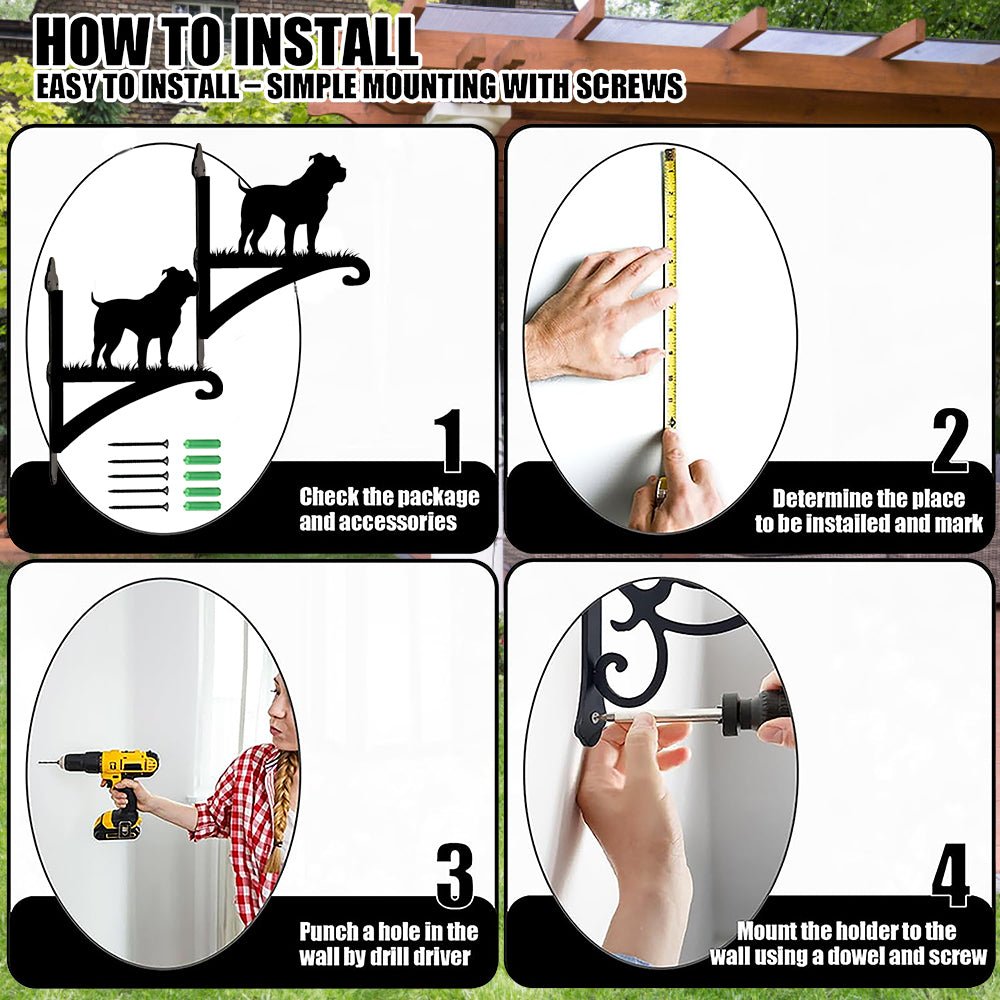 HOW TO INSTALL
EASY TO INSTALL – SIMPLE MOUNTING WITH SCREWS

1
Check the package and accessories

2
Determine the place to be installed and mark

3
Punch a hole in the wall by drill driver

4
Mount the holder to the wall using a dowel and screw