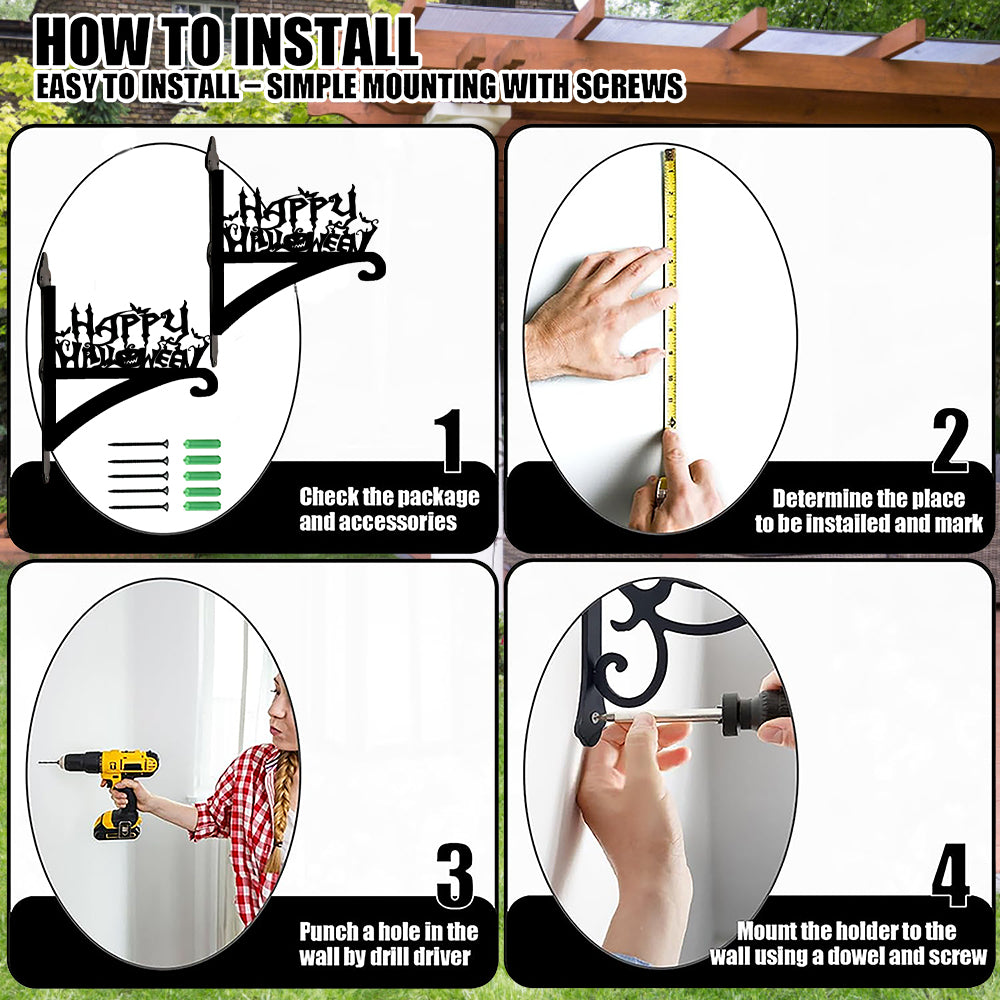 HOW TO INSTALL
EASY TO INSTALL – SIMPLE MOUNTING WITH SCREWS

HAPPY HALLOWEEN

HAPPY HALLOWEEN

1
Check the package and accessories

2
Determine the place to be installed and mark

3
Punch a hole in the wall by drill driver

4
Mount the holder to the wall using a dowel and screw