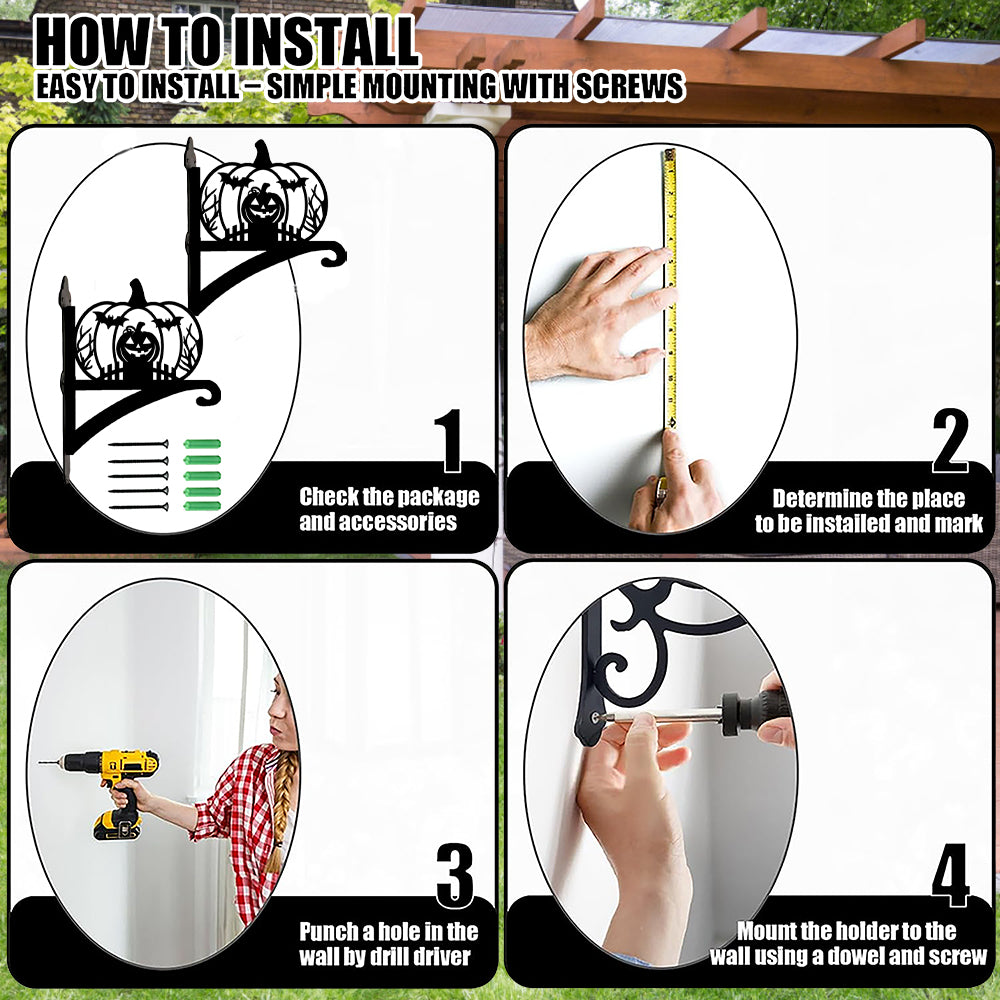 HOW TO INSTALL
EASY TO INSTALL – SIMPLE MOUNTING WITH SCREWS

1
Check the package and accessories

2
Determine the place to be installed and mark

3
Punch a hole in the wall by drill driver

4
Mount the holder to the wall using a dowel and screw