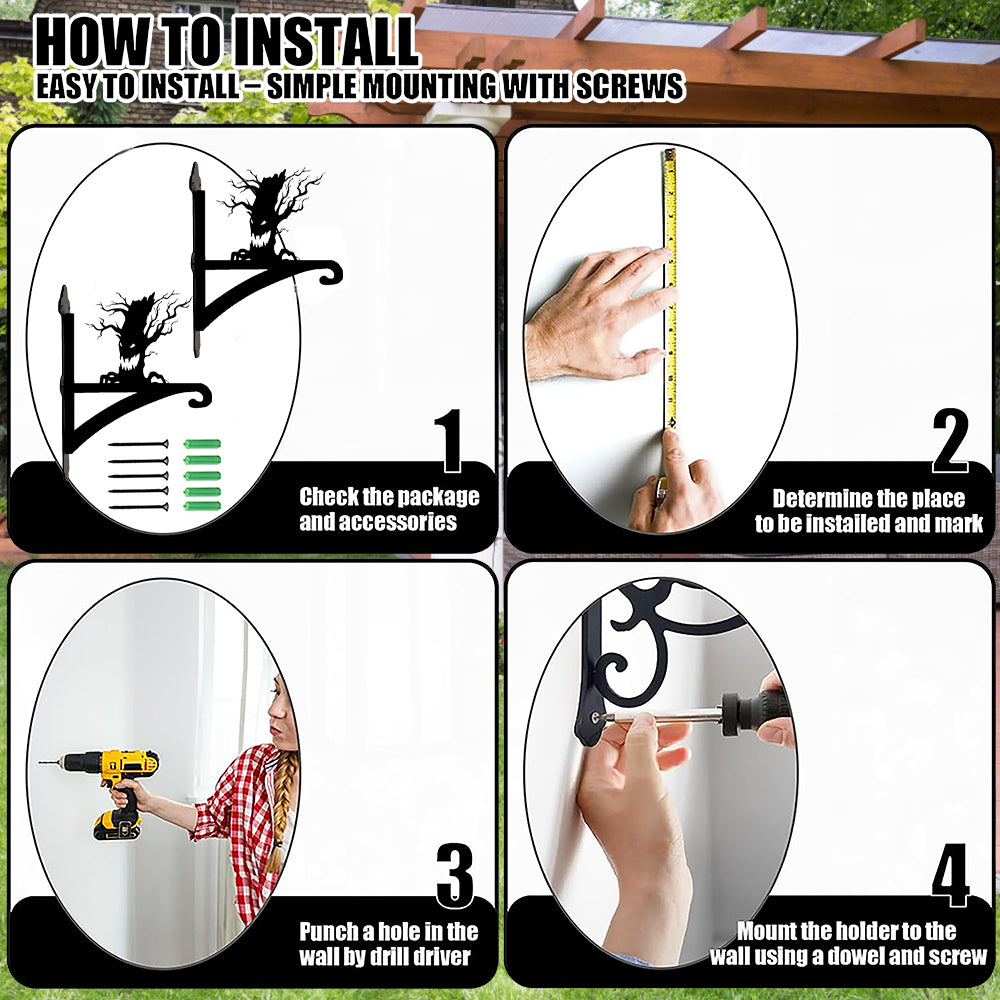 HOW TO INSTALL
EASY TO INSTALL – SIMPLE MOUNTING WITH SCREWS

1
Check the package and accessories

2
Determine the place to be installed and mark

3
Punch a hole in the wall by drill driver

4
Mount the holder to the wall using a dowel and screw