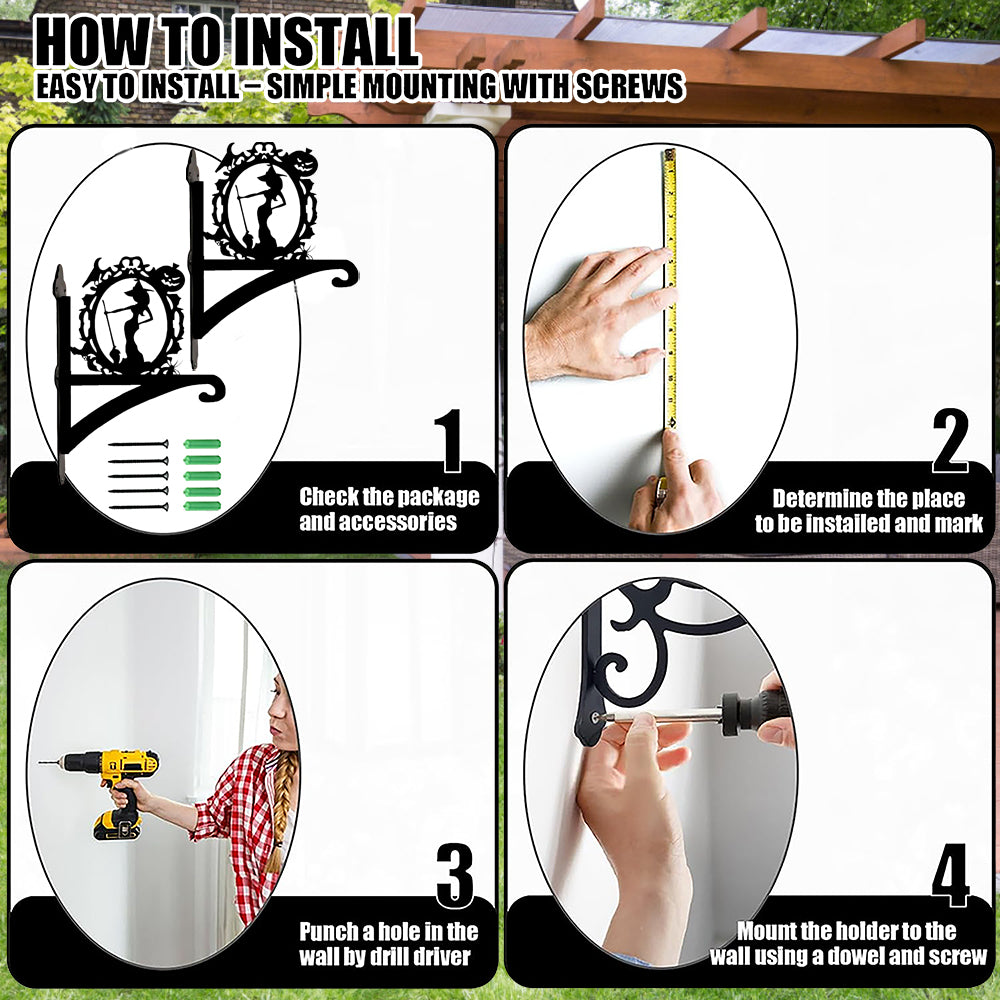 HOW TO INSTALL
EASY TO INSTALL – SIMPLE MOUNTING WITH SCREWS

1
Check the package and accessories

2
Determine the place to be installed and mark

3
Punch a hole in the wall by drill driver

4
Mount the holder to the wall using a dowel and screw