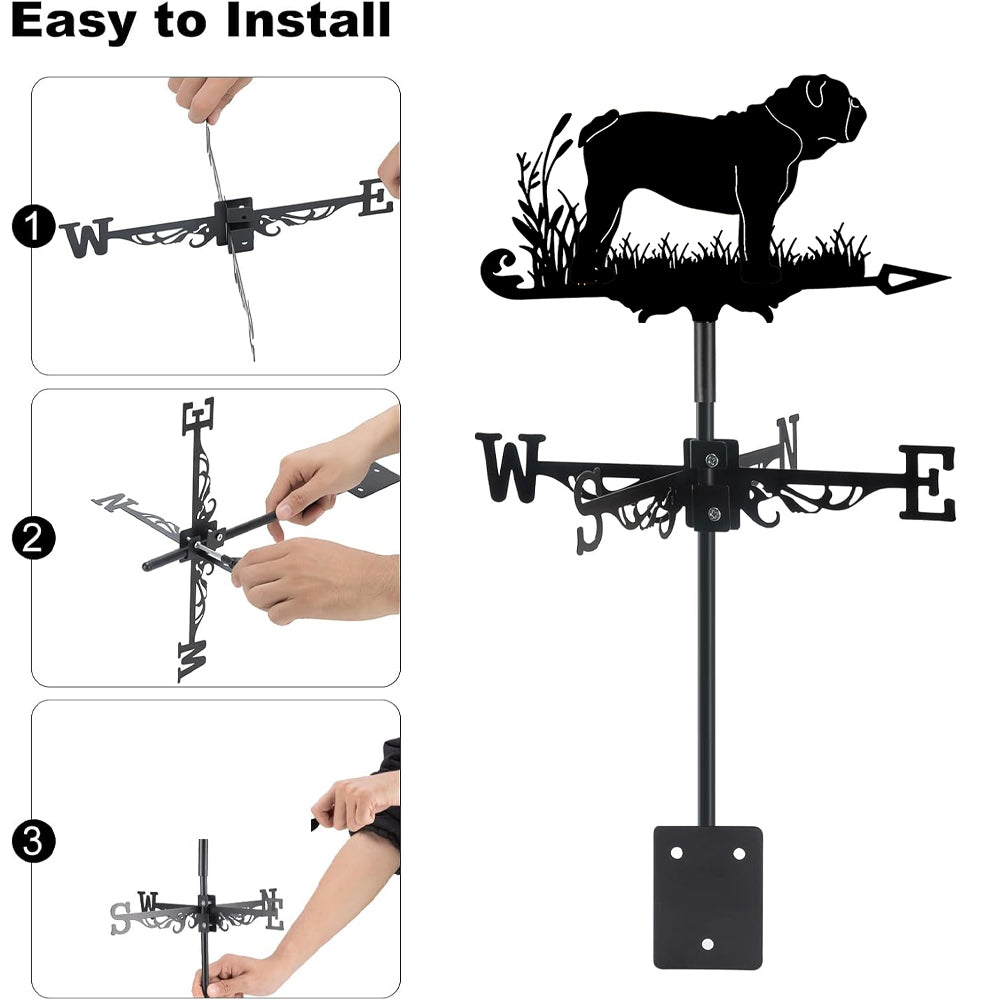 Easy to Install

1
W E

2
E N W

3
S W N E

W S N E