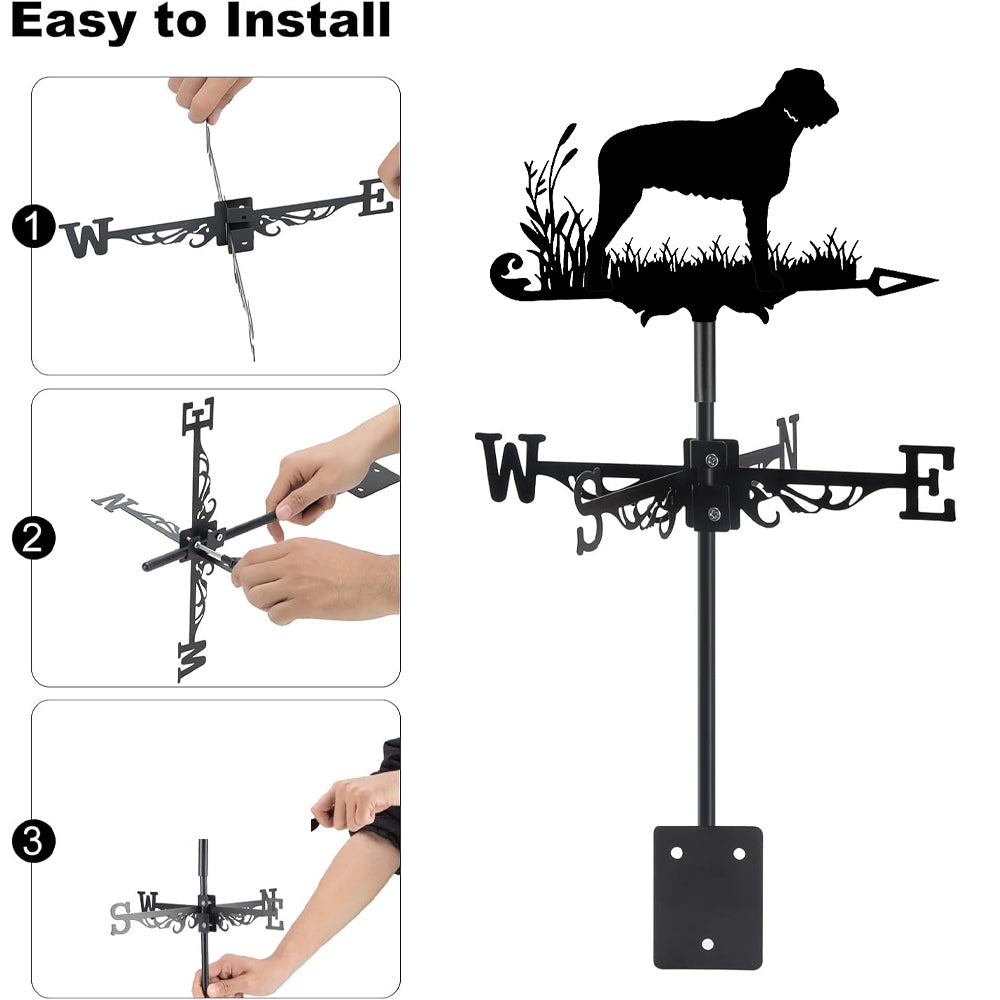 Easy to Install

1
W E

2
E N W

3
S W N E

W S N E