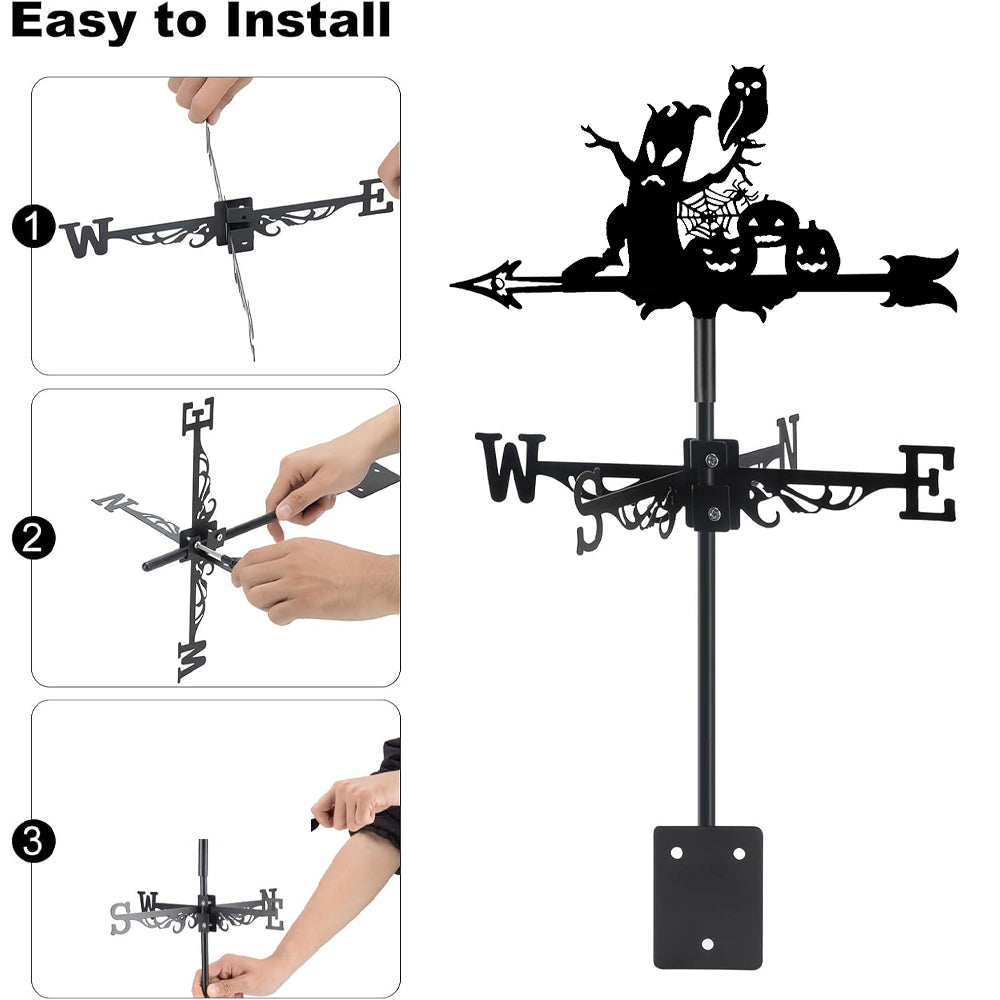 Easy to Install

1
W E

2
E N W

3
S W N E

W S N E