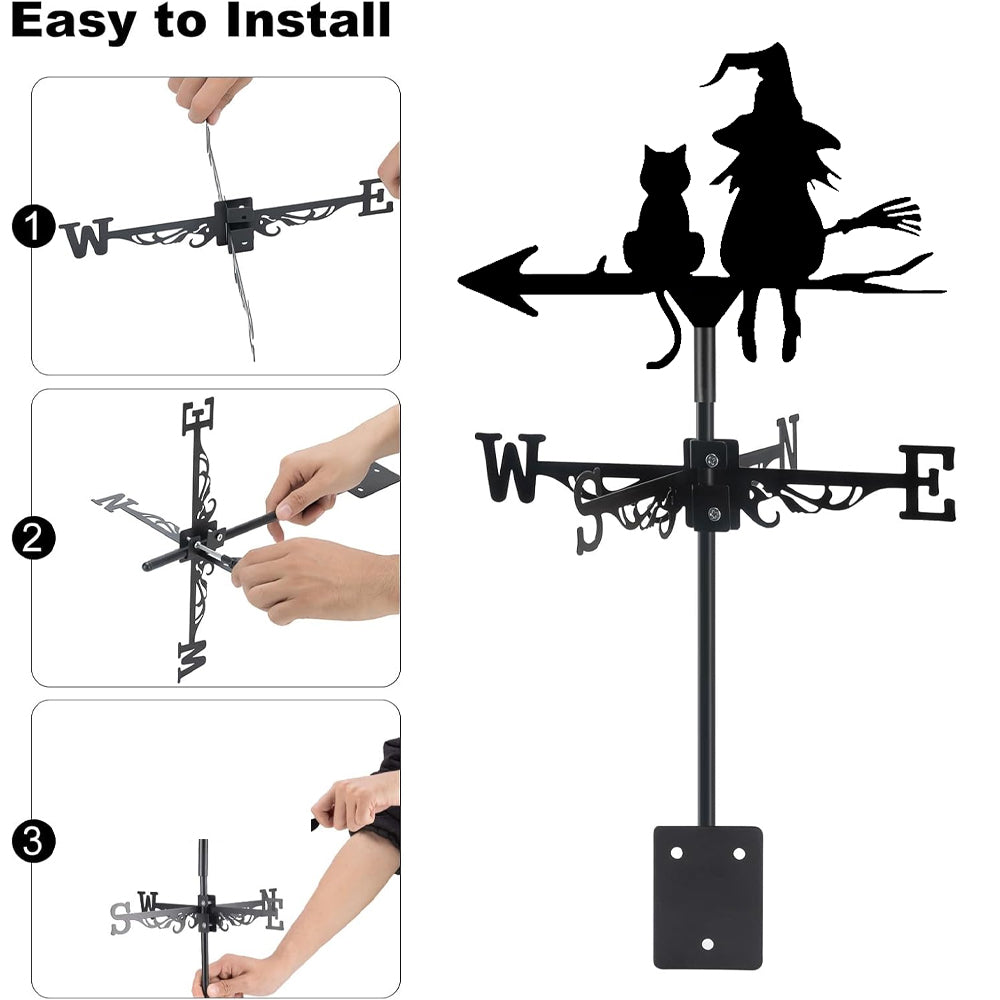 Easy to Install

1
W E

2
E N W

3
S W N E

W S N E