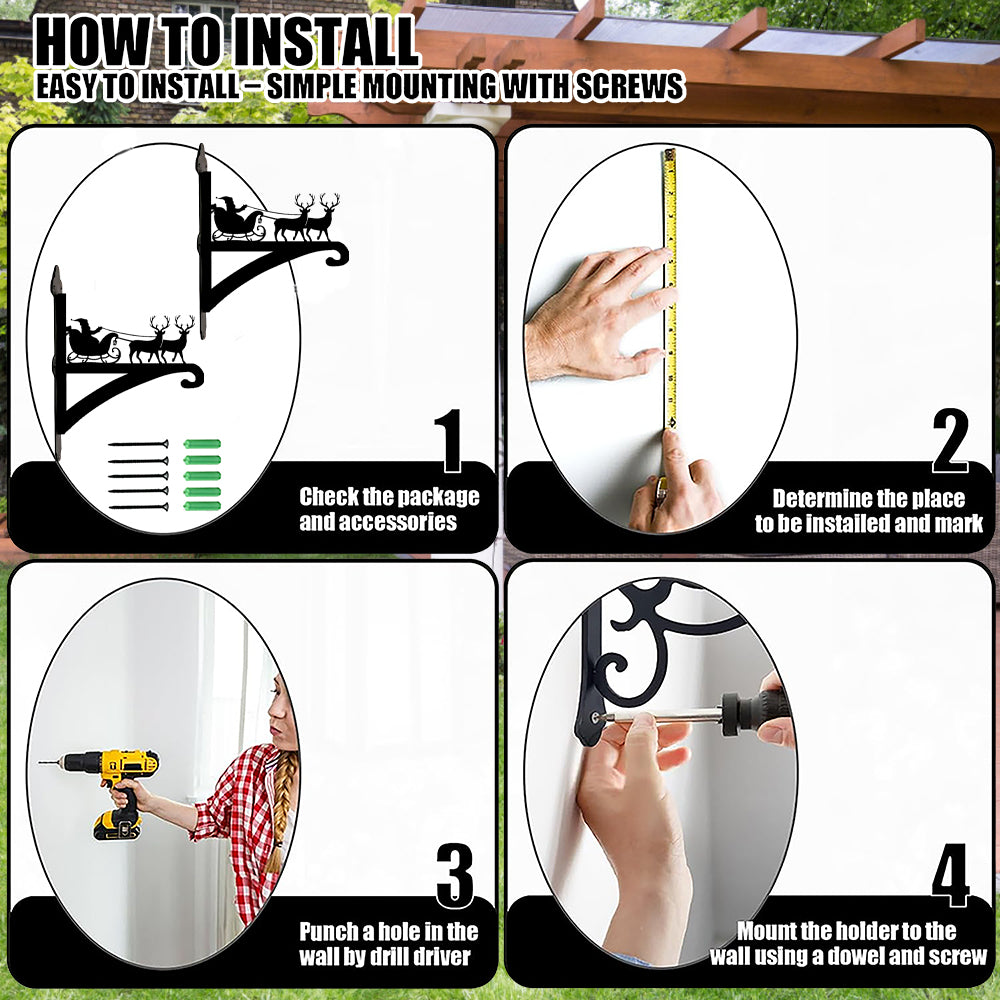 HOW TO INSTALL
EASY TO INSTALL – SIMPLE MOUNTING WITH SCREWS

1
Check the package and accessories

2
Determine the place to be installed and mark

3
Punch a hole in the wall by drill driver

4
Mount the holder to the wall using a dowel and screw