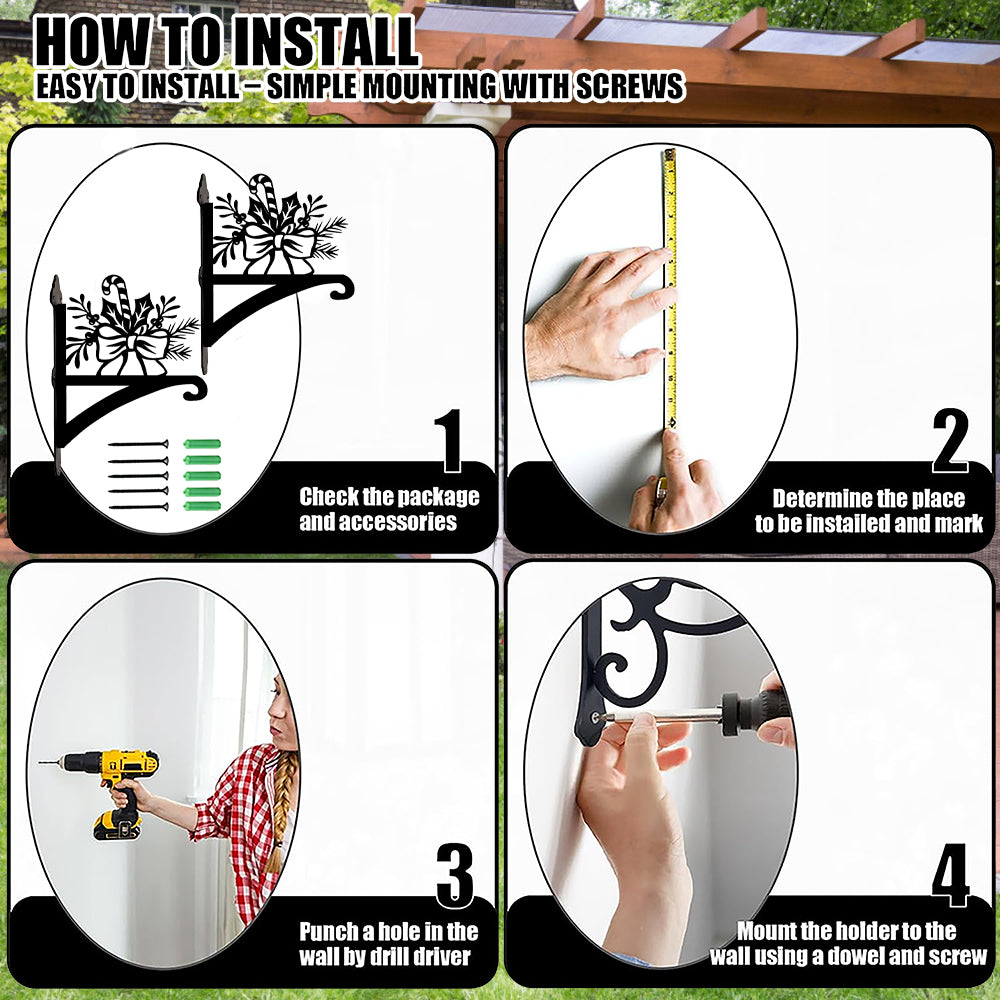 HOW TO INSTALL
EASY TO INSTALL – SIMPLE MOUNTING WITH SCREWS

1
Check the package and accessories

2
Determine the place to be installed and mark

3
Punch a hole in the wall by drill driver

4
Mount the holder to the wall using a dowel and screw