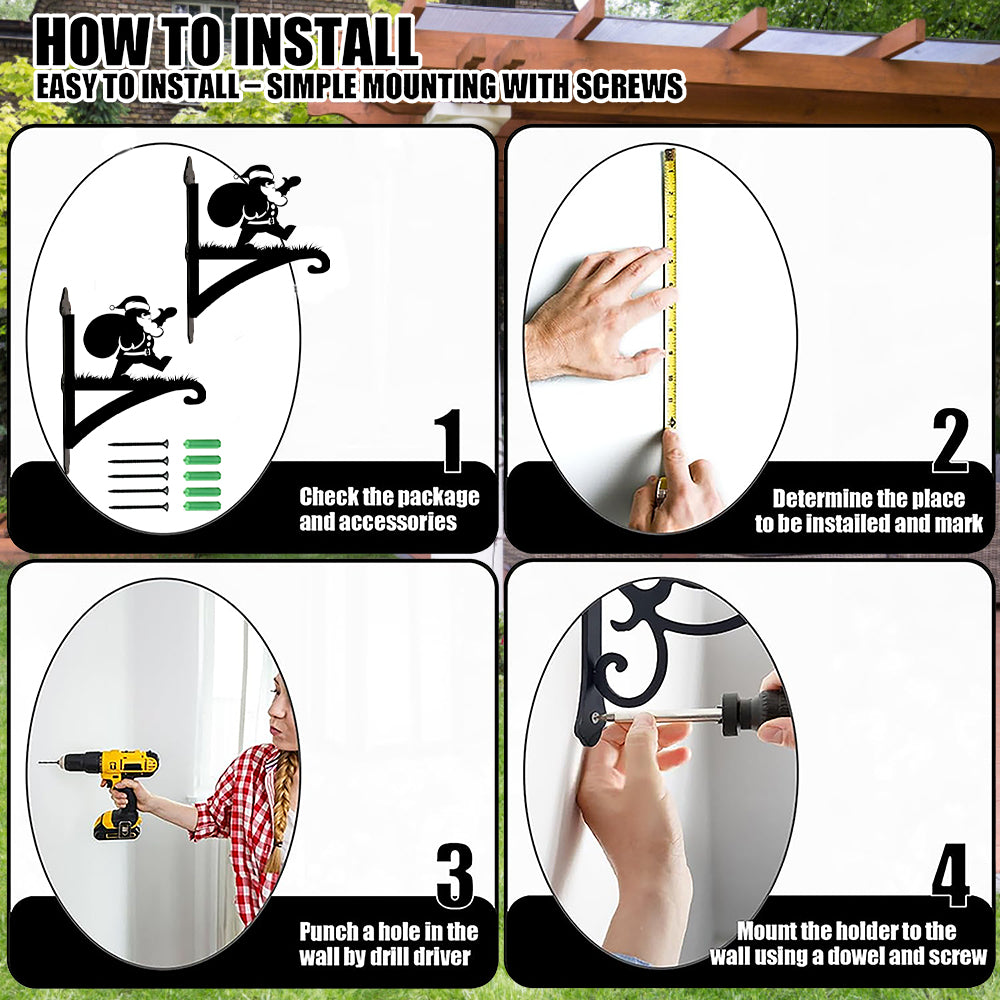 HOW TO INSTALL
EASY TO INSTALL – SIMPLE MOUNTING WITH SCREWS

1
Check the package and accessories

2
Determine the place to be installed and mark

3
Punch a hole in the wall by drill driver

4
Mount the holder to the wall using a dowel and screw