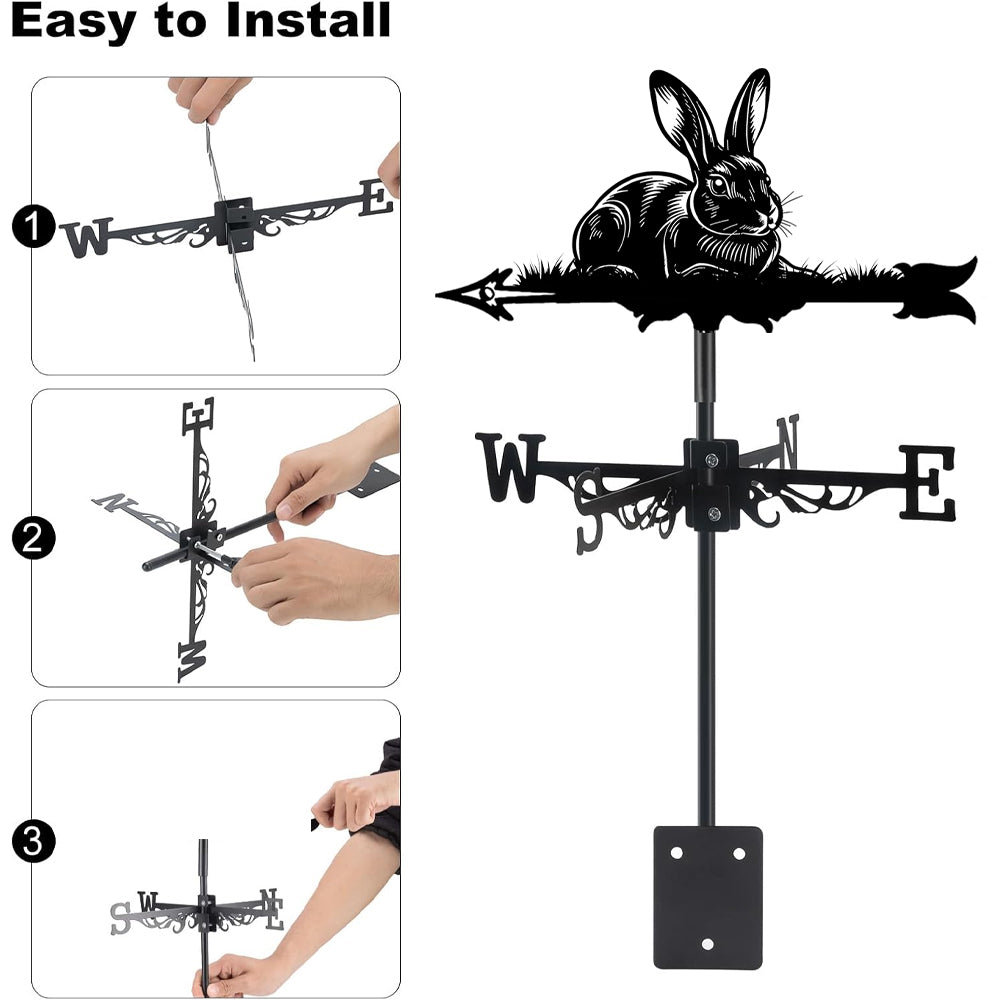 Easy to Install

1
W E

2
E N W

3
S W N E

W S N E