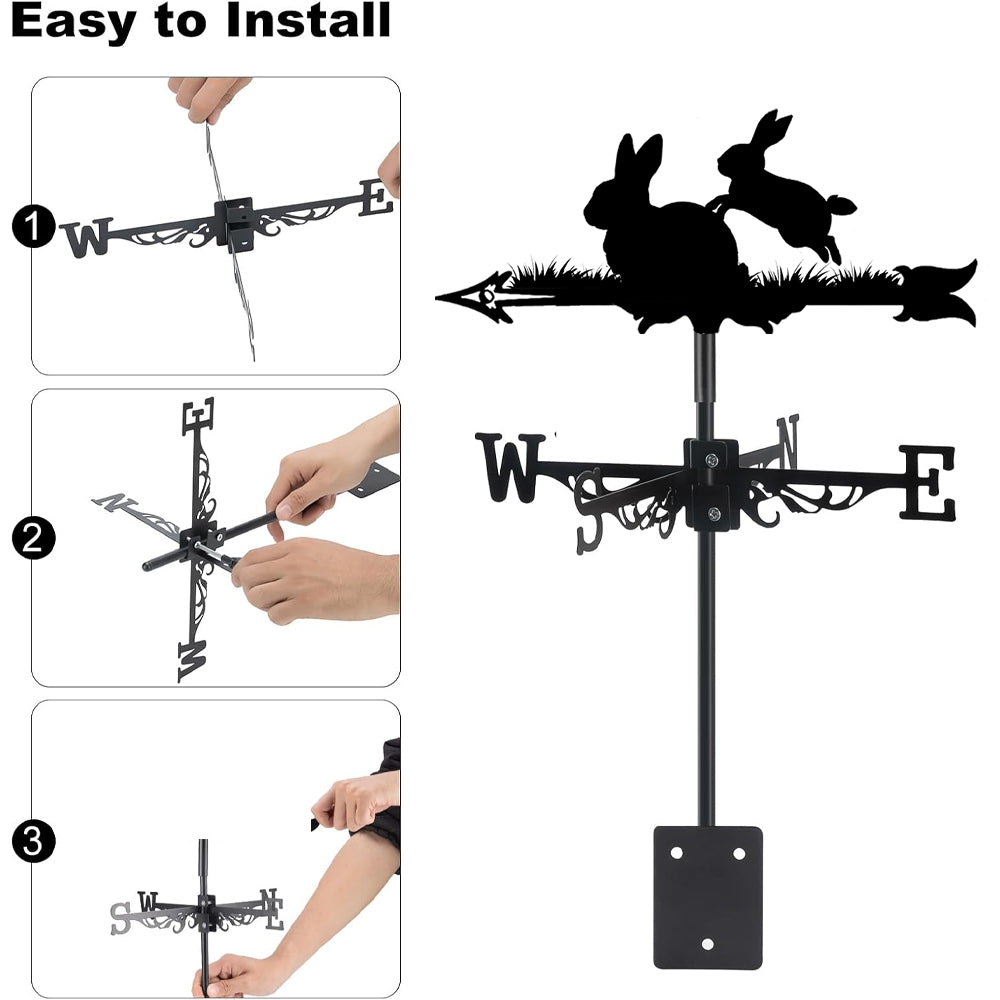 Easy to Install

1

W E

2

E N W

3

S W N E

W S N E