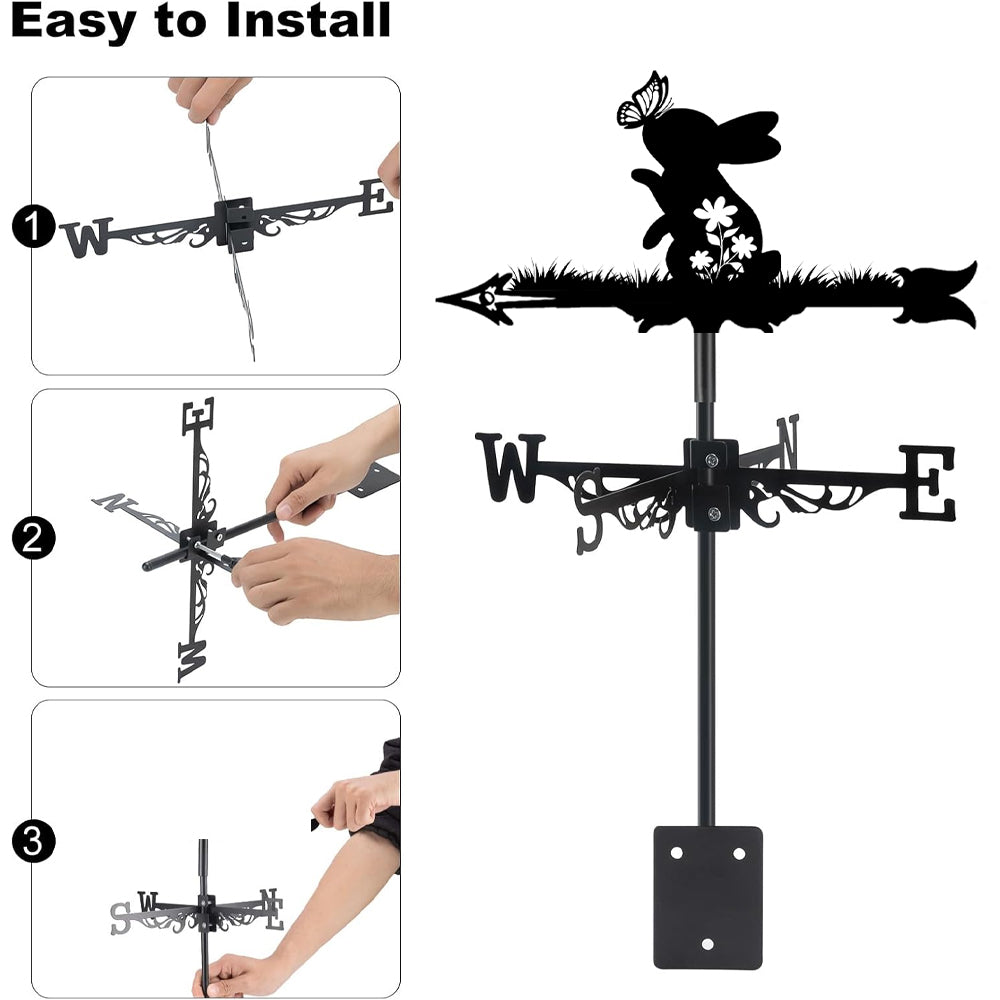 Easy to Install

1
W E

2
E N W

3
S W N E

W S N E