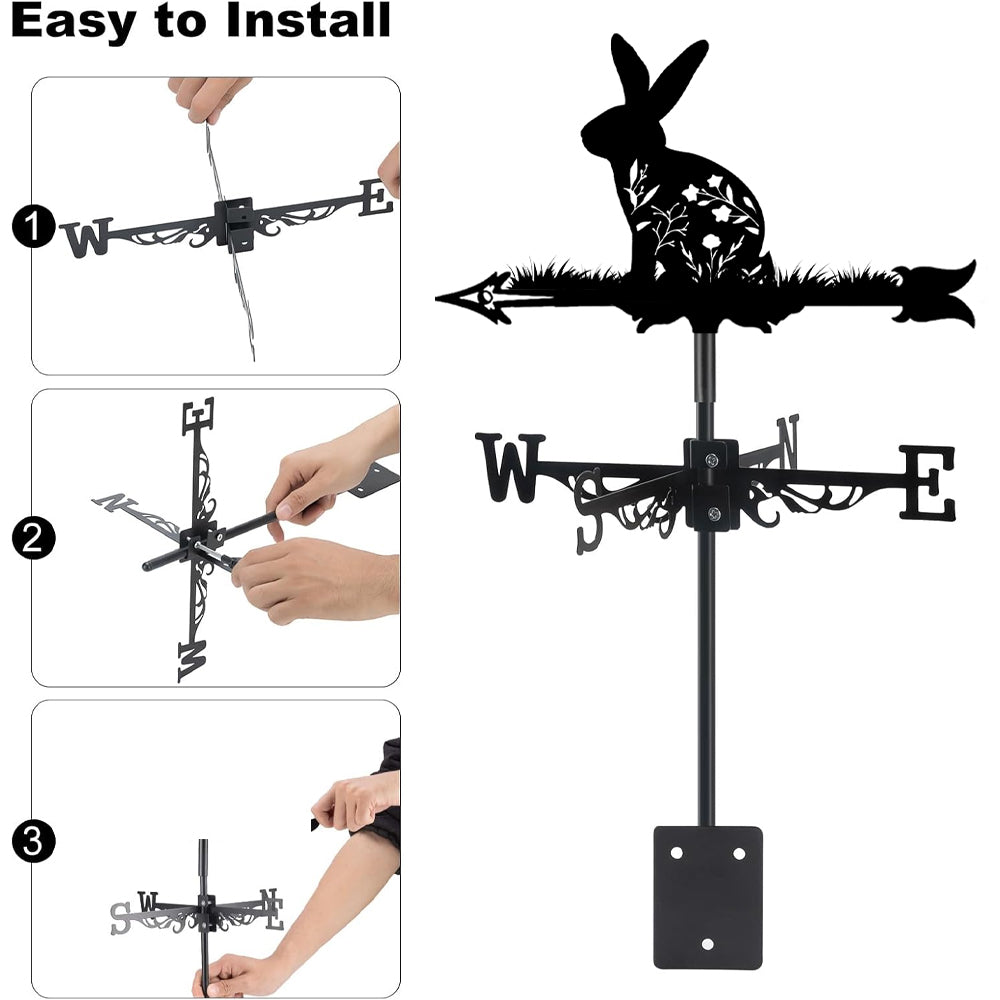 Easy to Install

1
W E

2
E N W

3
S W N E

W S N E