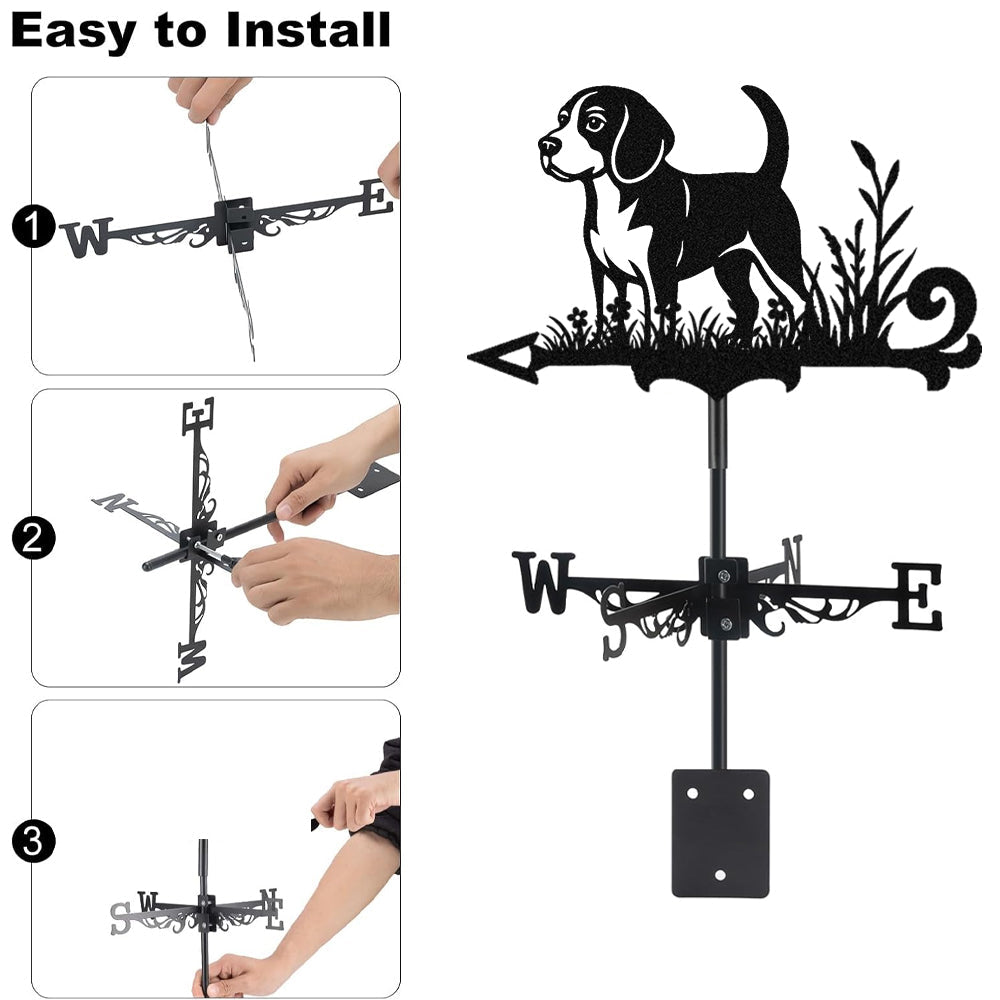 Easy to Install

1
W E

2
E N W

3
S W N E

W S N E