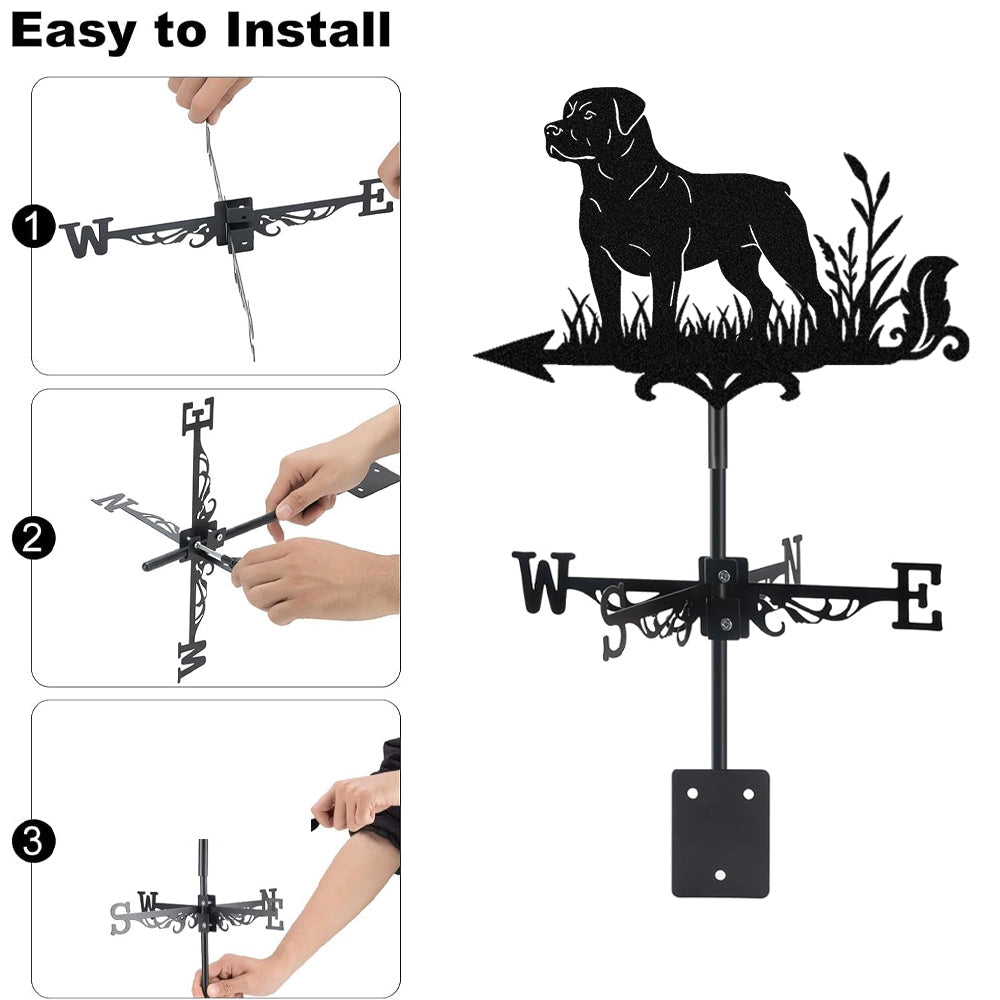 Easy to Install

1
W E

2
E N W

3
S W N E

W S N E