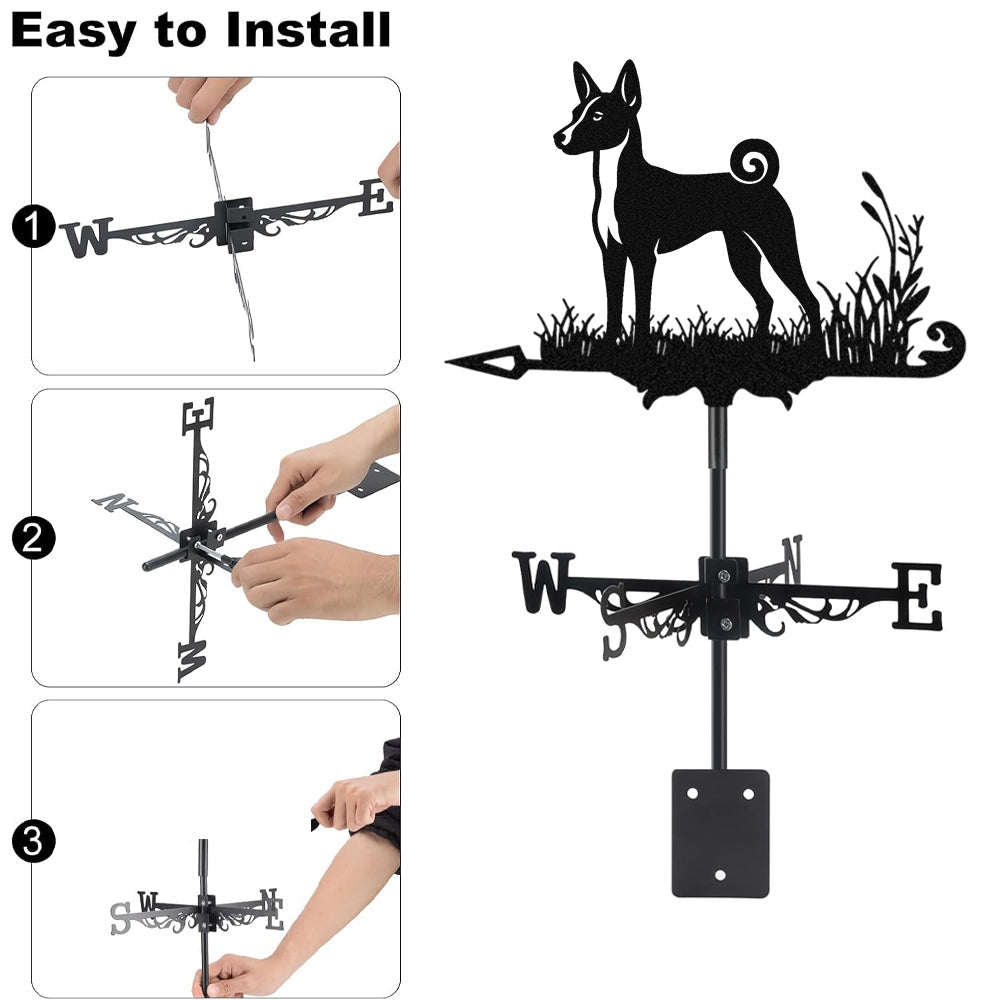 Easy to Install

1

W E

2

E N W

3

S W N E

W S N E