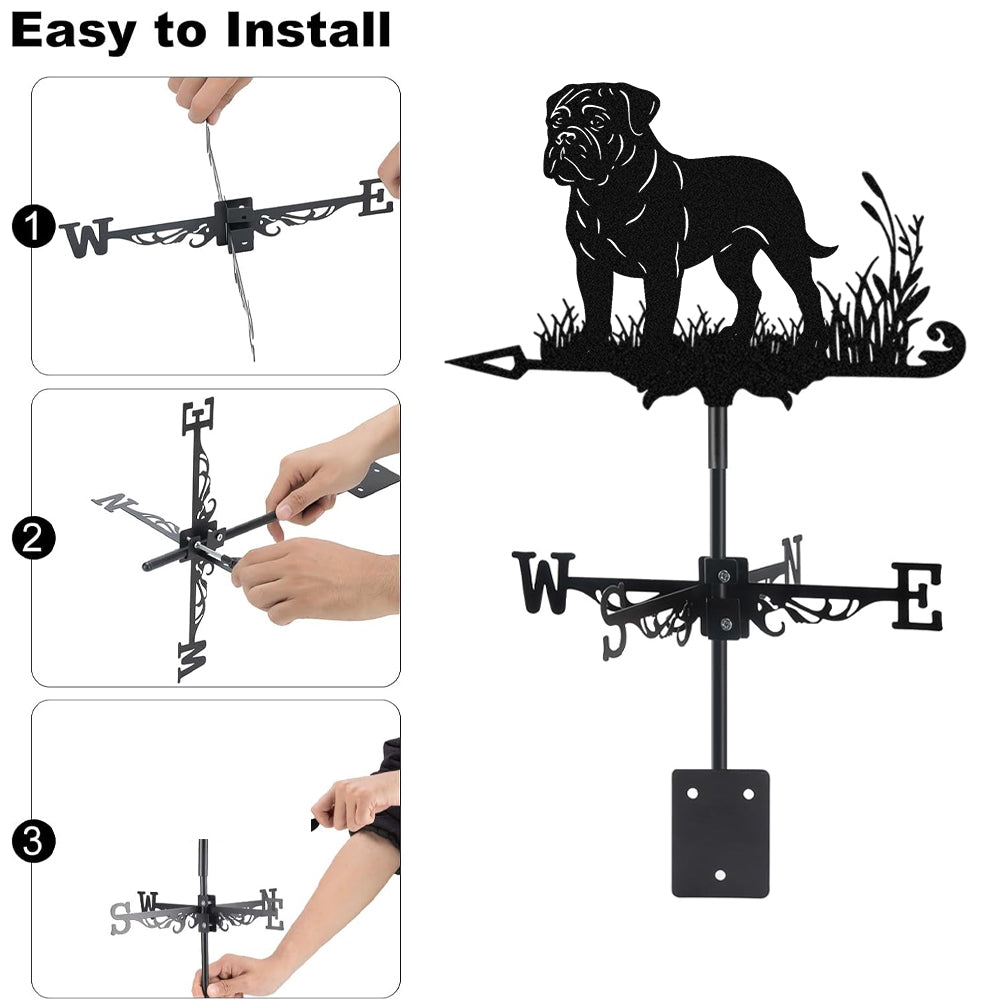 Easy to Install

1
W E

2
E N W

3
S W N E

W S N E