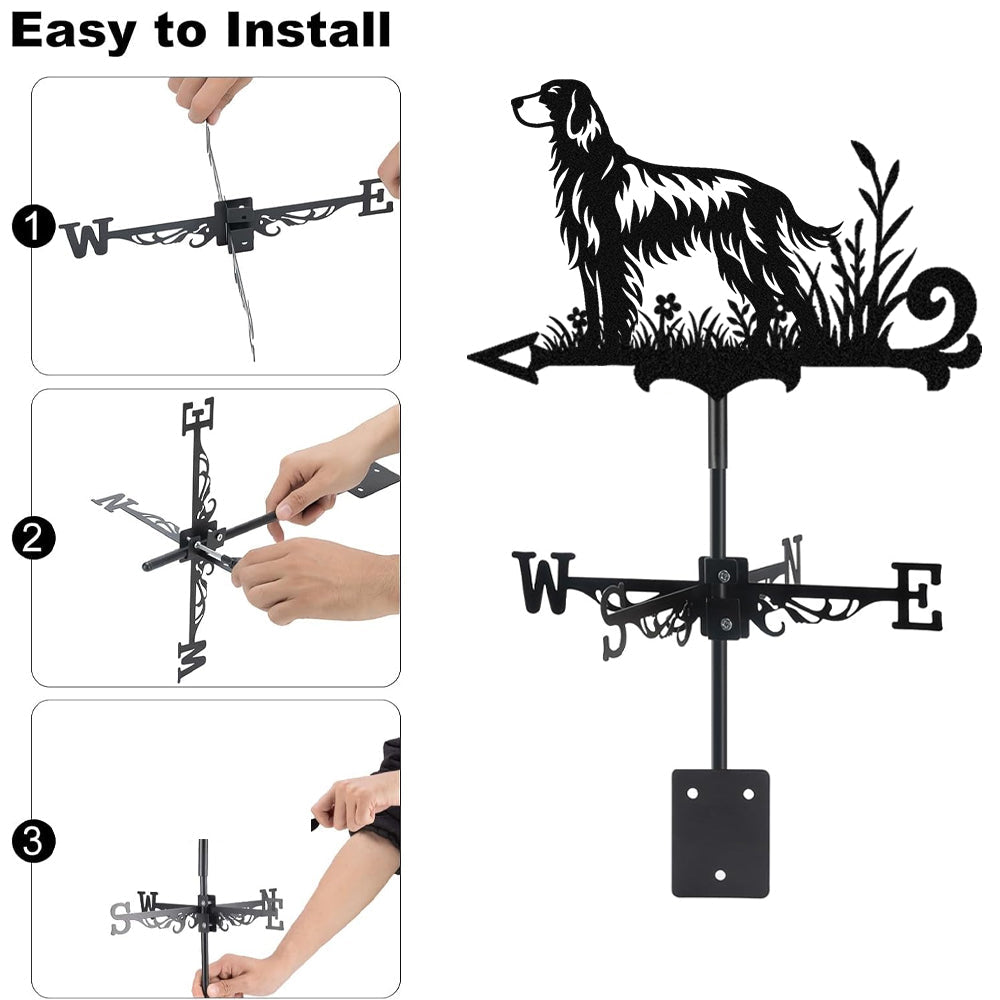 Easy to Install

1
W E

2
E
N
W

3
S W N E

W S N E