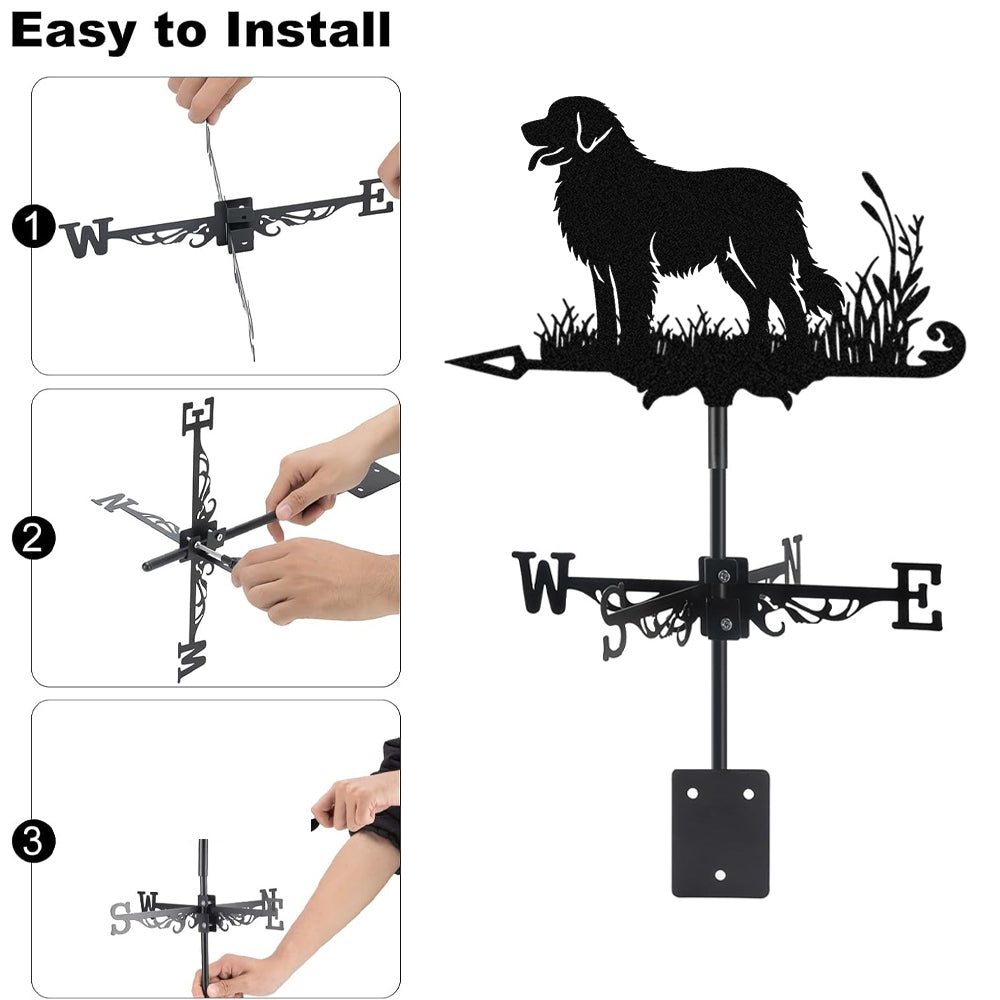 Easy to Install

1
W E

2
E N W

3
S W N E

W S N E