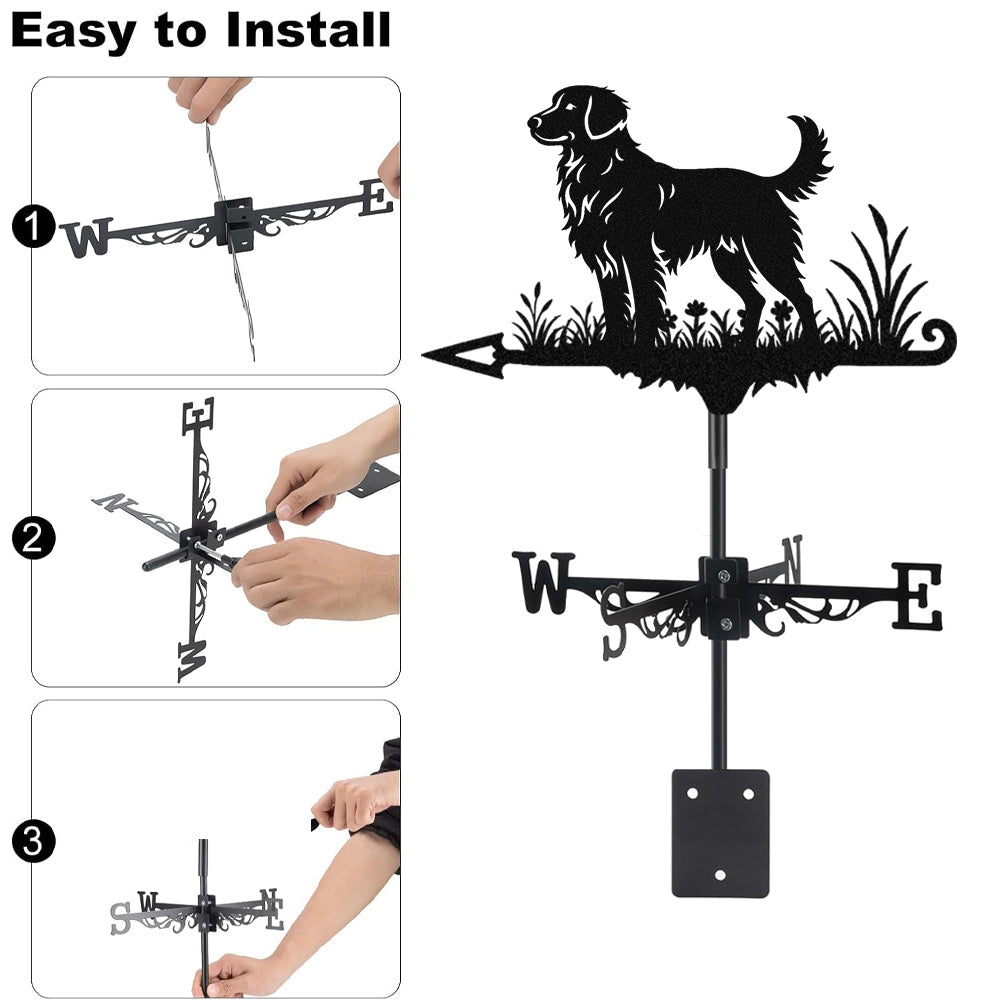 Easy to Install

1
W E

2
E N W

3
S W N E

W S N E