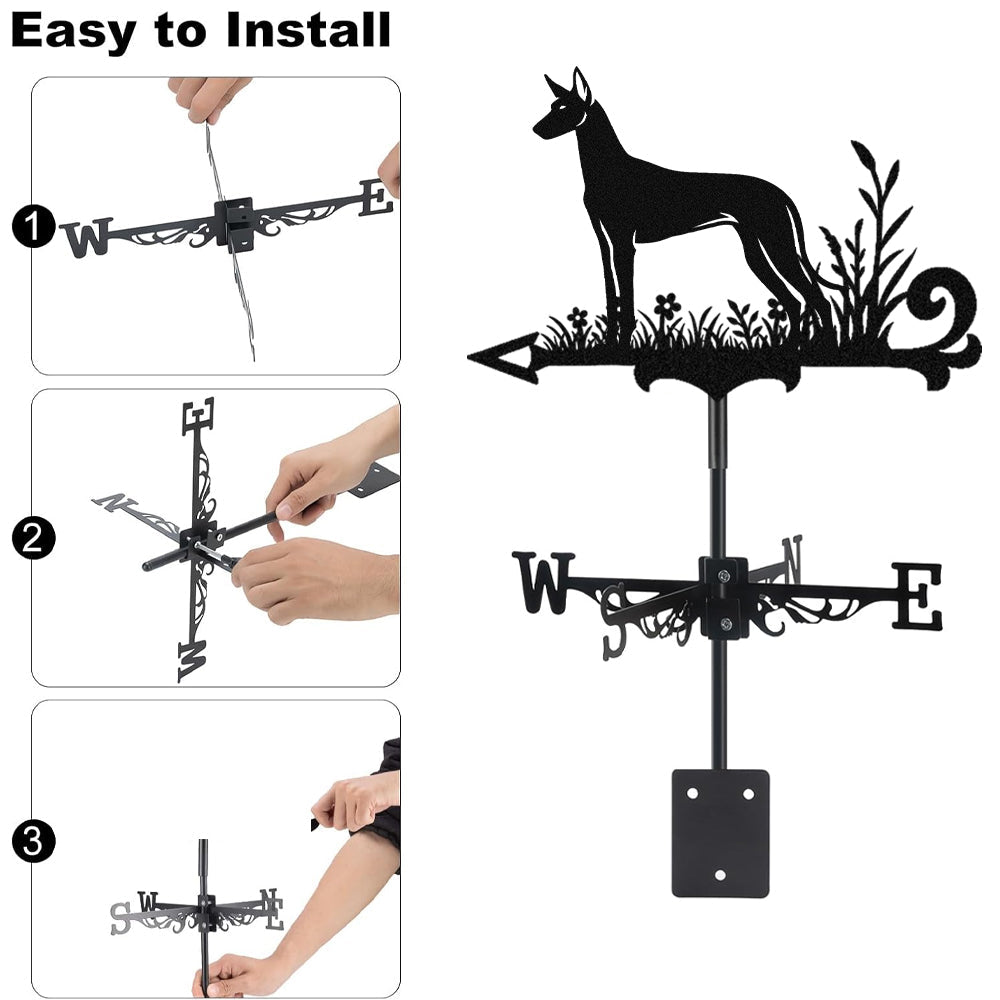 Easy to Install

1

W E

2

E N W

3

S W N E

W S N E