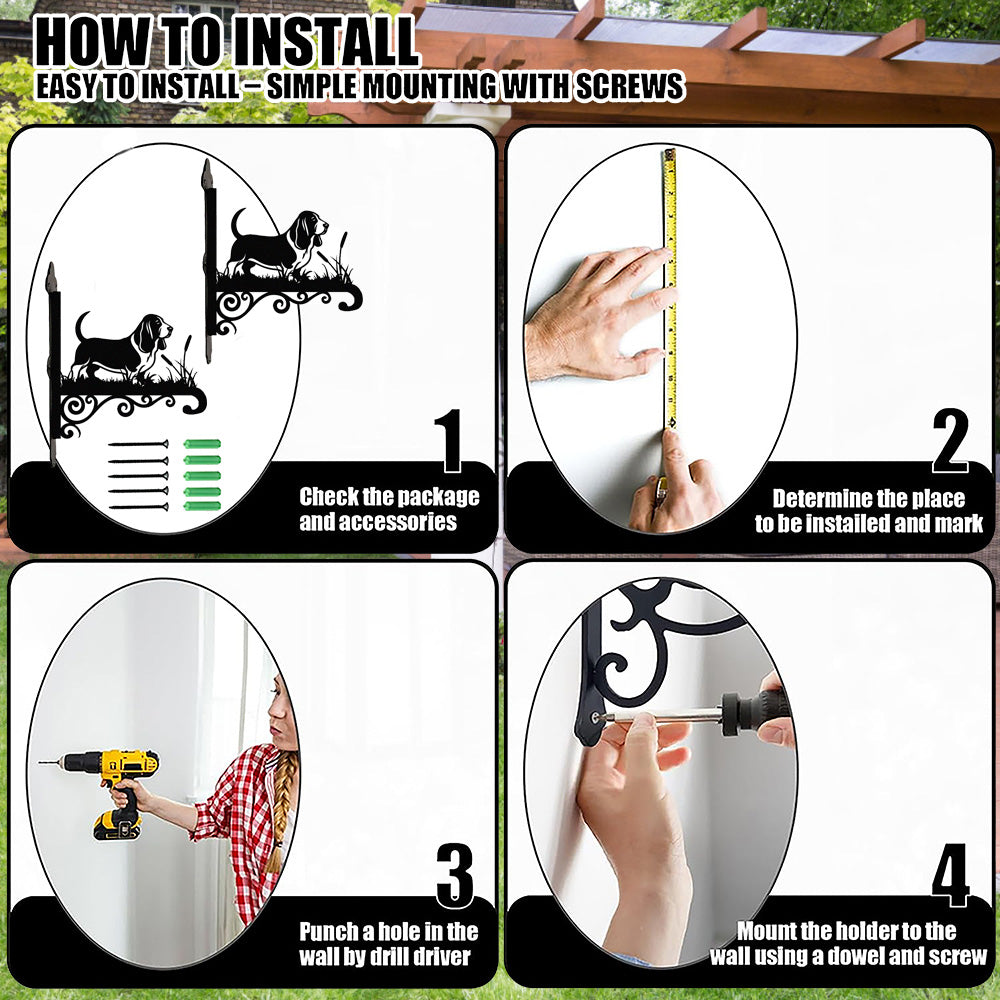 HOW TO INSTALL
EASY TO INSTALL – SIMPLE MOUNTING WITH SCREWS

1
Check the package and accessories

2
Determine the place to be installed and mark

3
Punch a hole in the wall by drill driver

4
Mount the holder to the wall using a dowel and screw