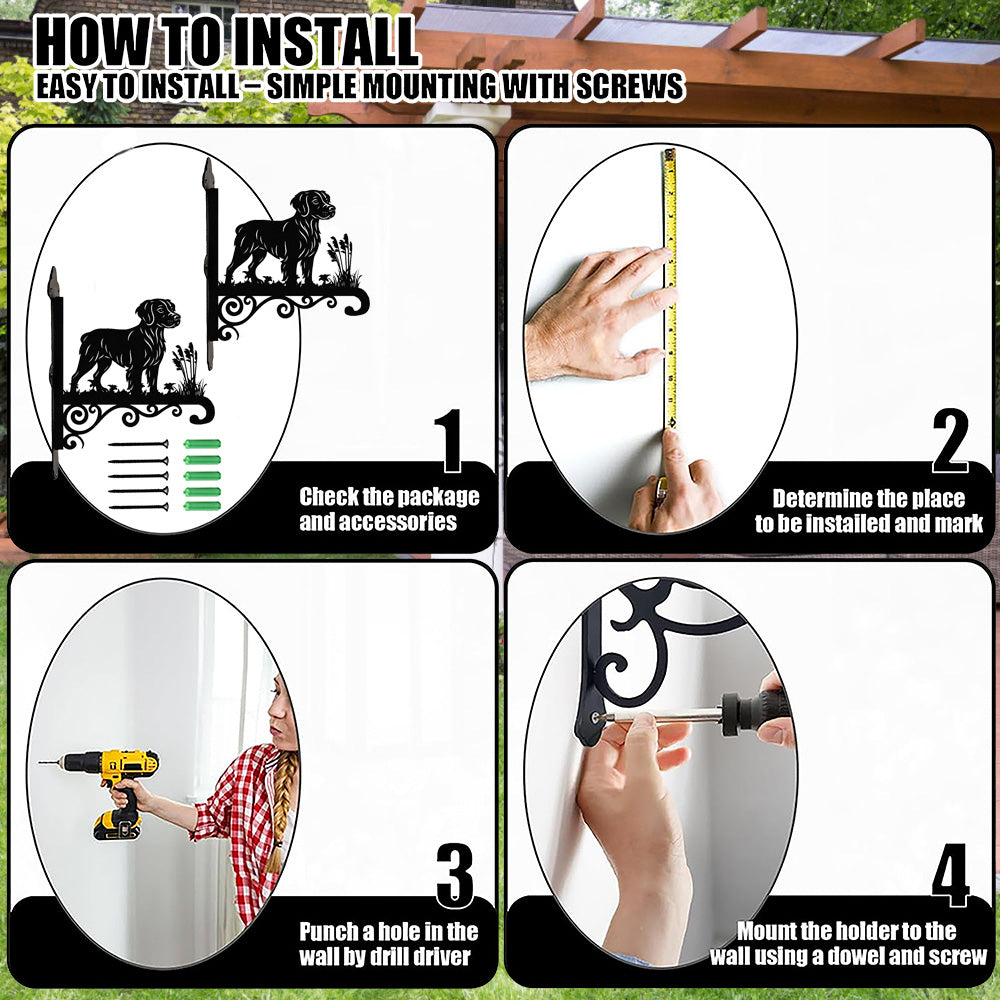 HOW TO INSTALL
EASY TO INSTALL – SIMPLE MOUNTING WITH SCREWS

1
Check the package and accessories

2
Determine the place to be installed and mark

3
Punch a hole in the wall by drill driver

4
Mount the holder to the wall using a dowel and screw