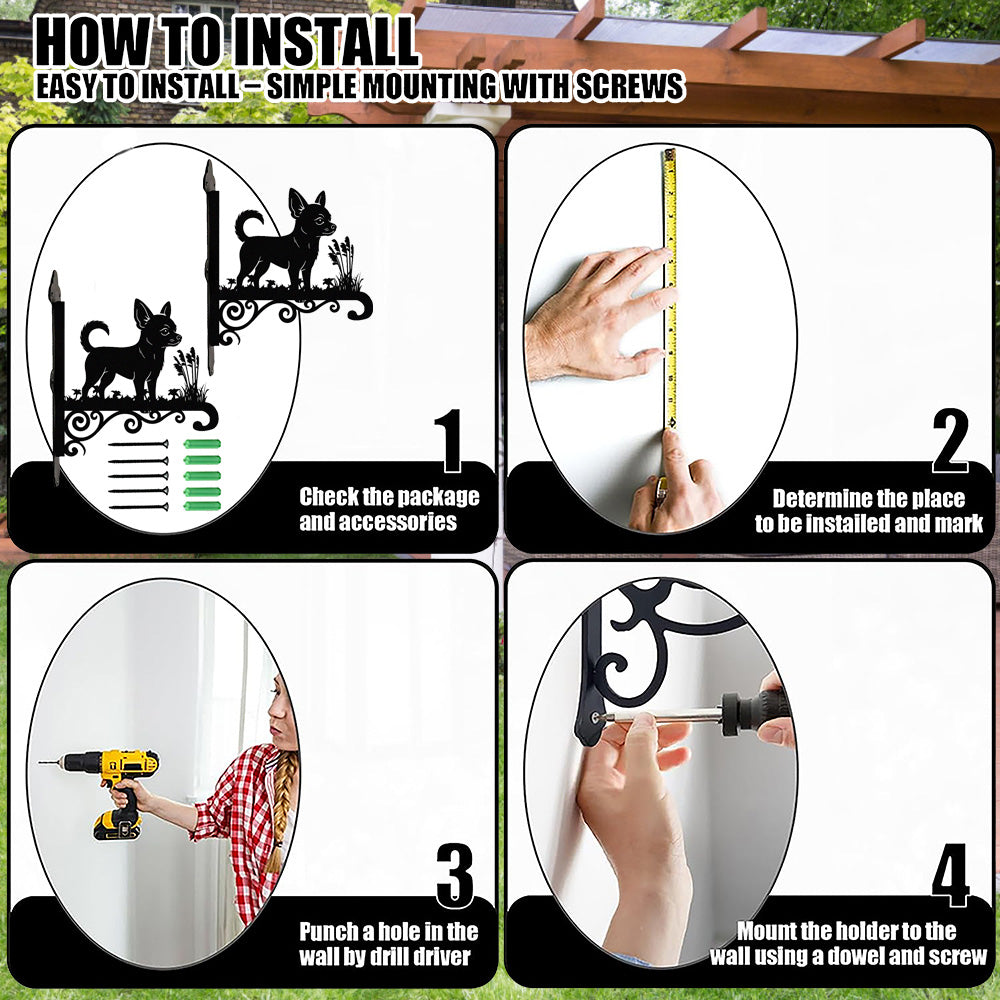 HOW TO INSTALL
EASY TO INSTALL – SIMPLE MOUNTING WITH SCREWS

1
Check the package and accessories

2
Determine the place to be installed and mark

3
Punch a hole in the wall by drill driver

4
Mount the holder to the wall using a dowel and screw