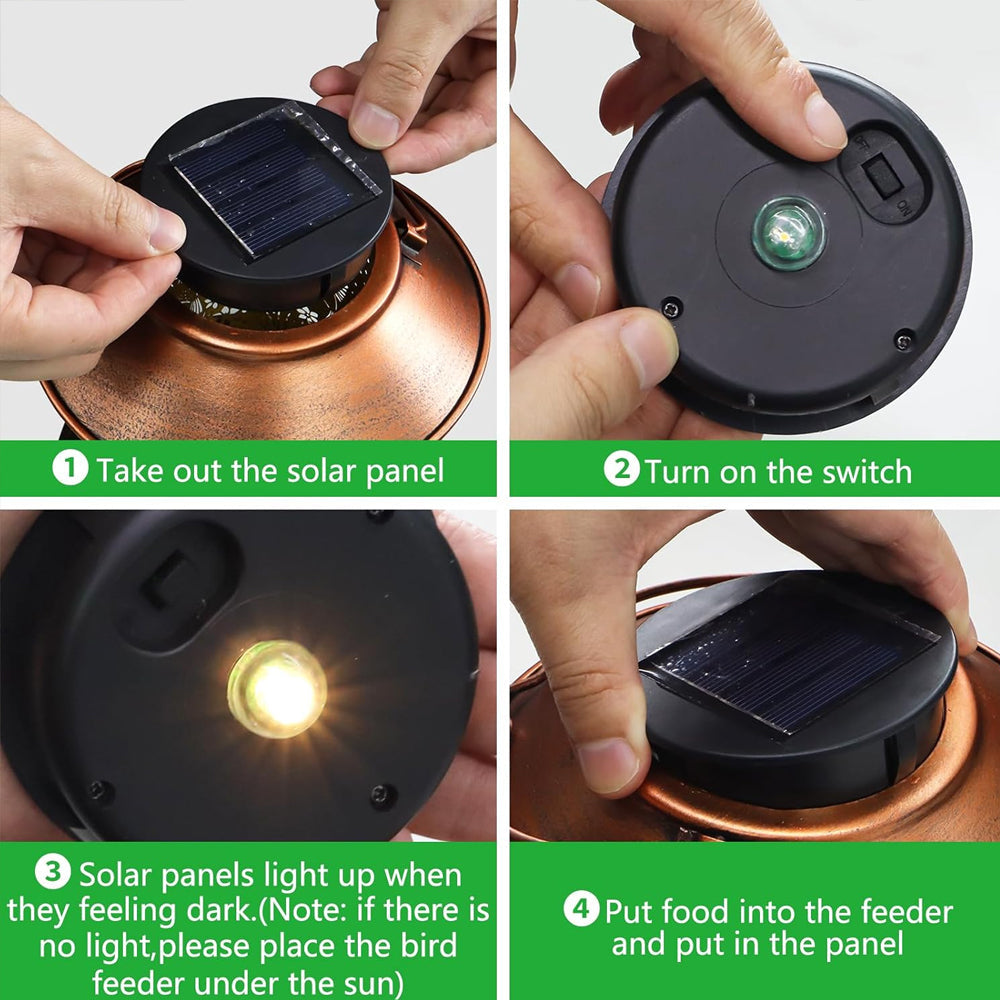 OFF ON

1 Take out the solar panel

2 Turn on the switch

3 Solar panels light up when they feeling dark.(Note: if there is no light,please place the bird feeder under the sun)

4 Put food into the feeder and put in the panel