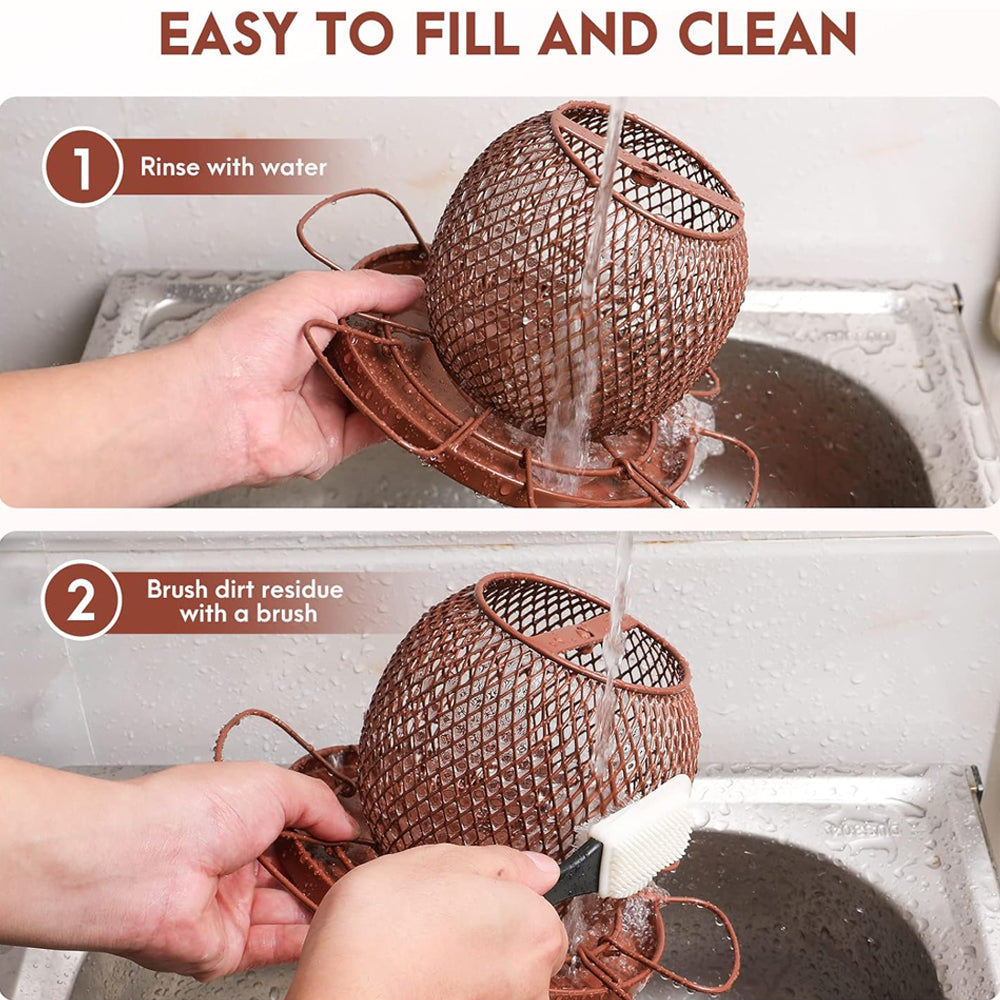 EASY TO FILL AND CLEAN

1 Rinse with water

2 Brush dirt residue with a brush