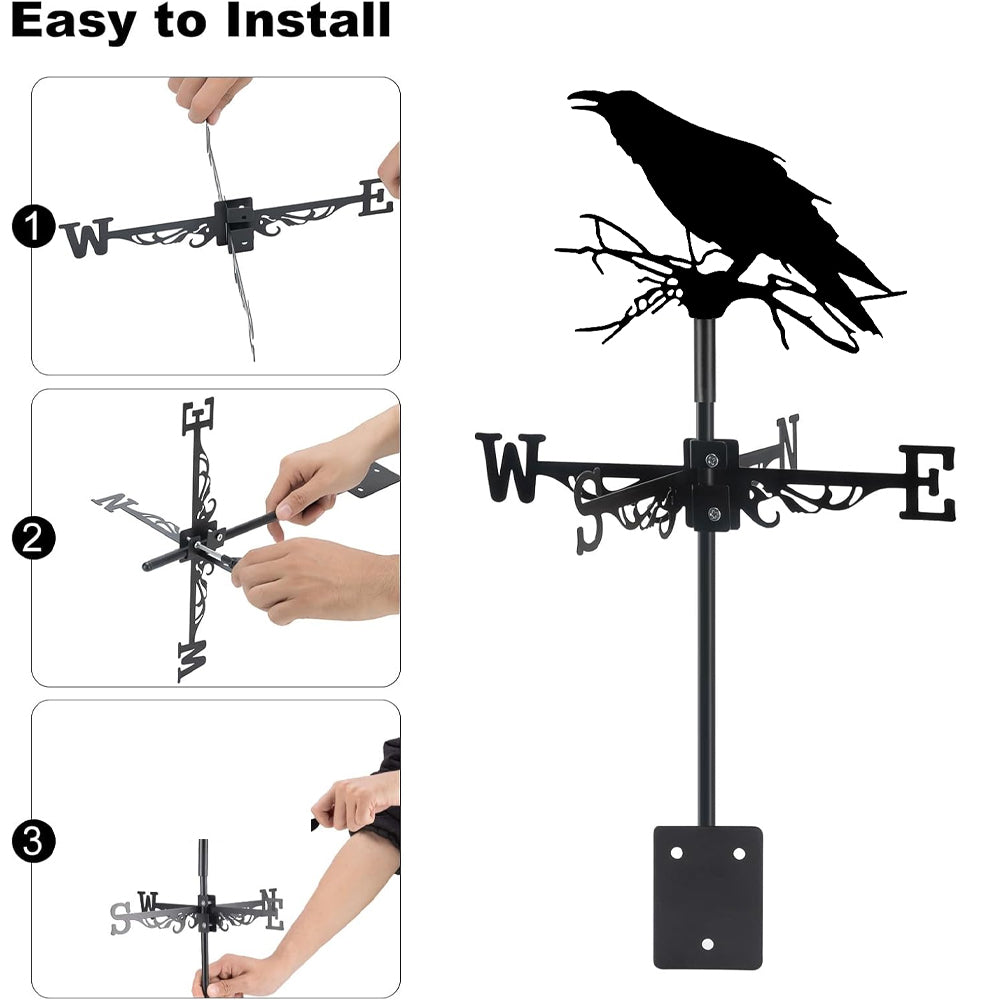 Easy to Install

1
W E

2
E N W

3
S W N E

W S N E