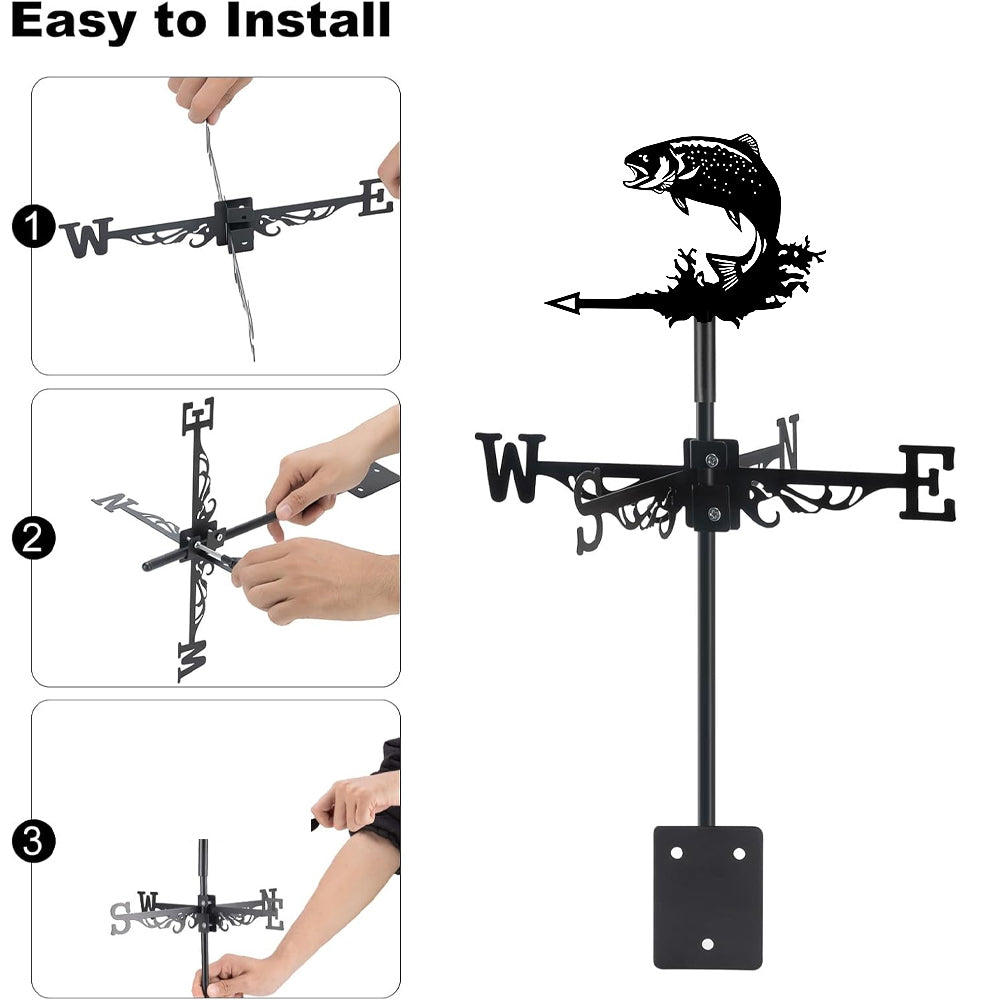 Easy to Install

1
W E

2
E N W

3
S W N E

W S N E