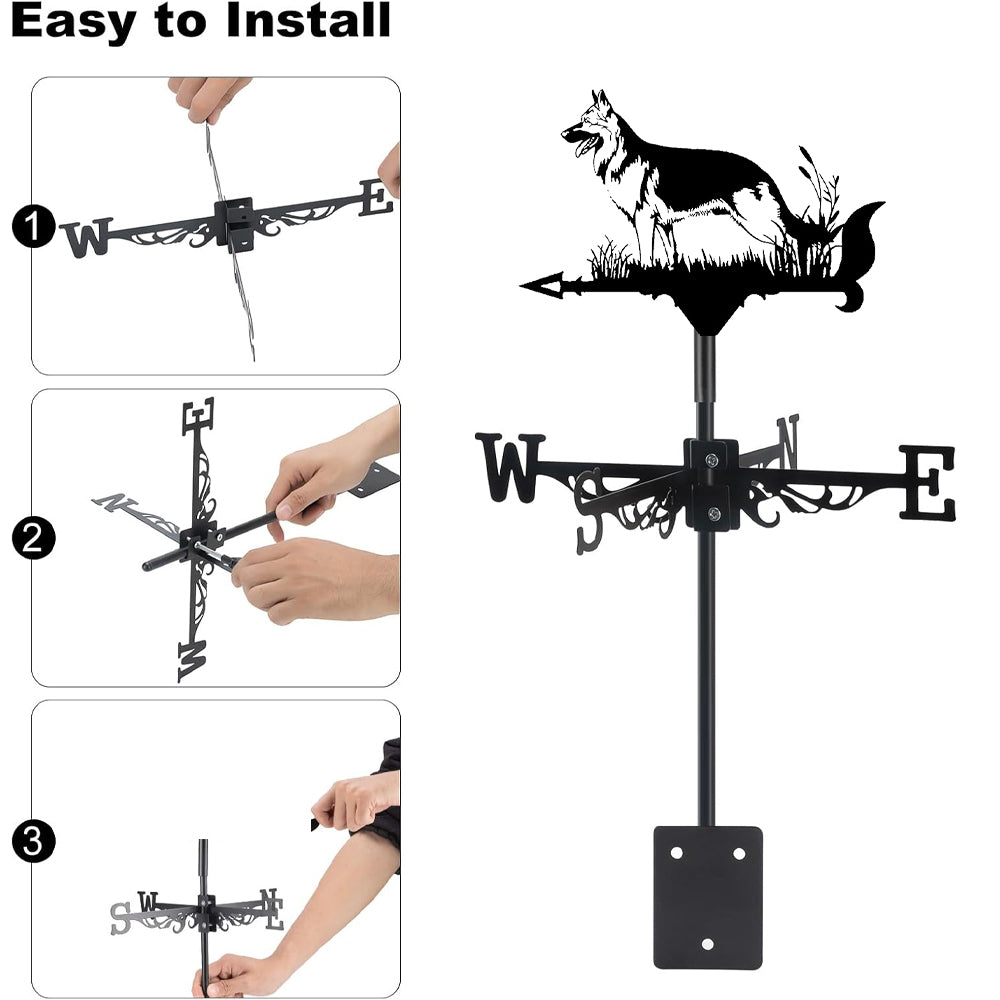 Easy to Install

1

W E

2

E N W

3

S W N E

W S N E