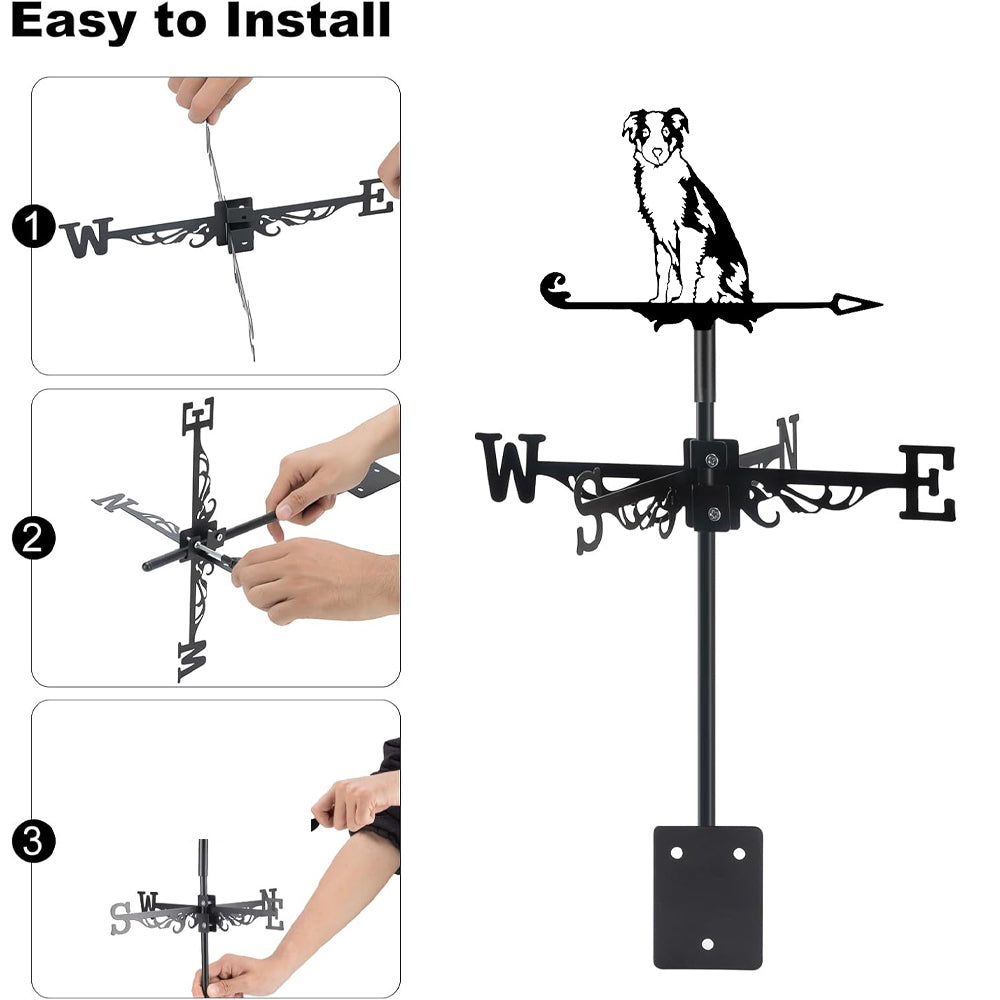 Easy to Install

1

W E

2

E N W

3

S W N E

W S N E