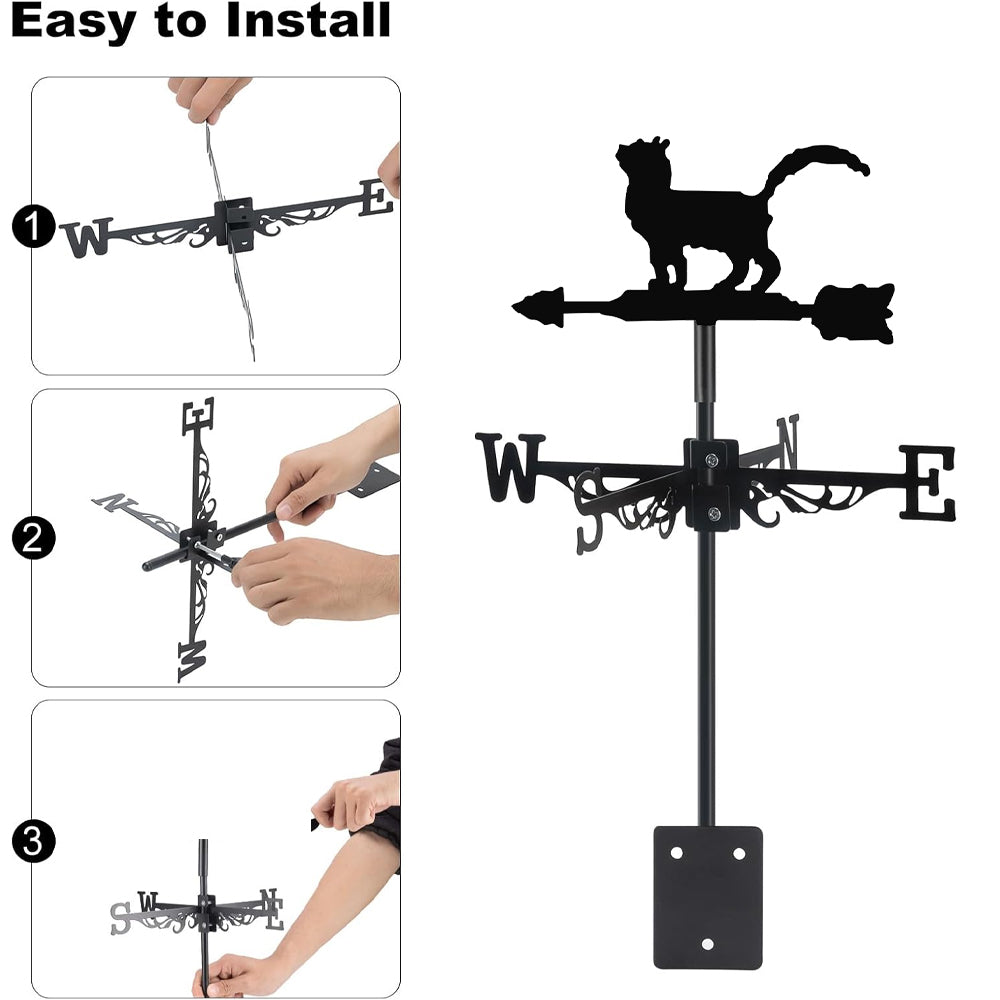 Easy to Install

1
W E

2
E N W

3
S W N E

W S N E