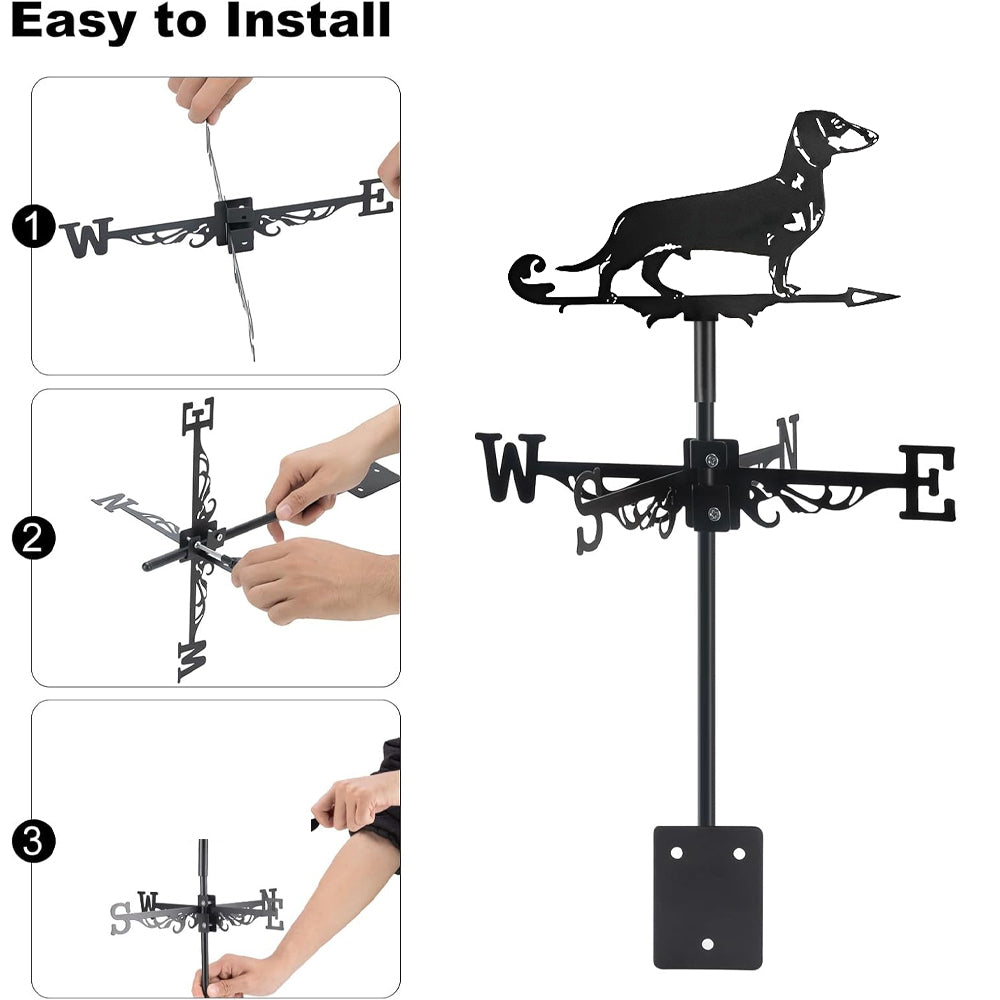 Easy to Install

1
W E

2
E N W

3
S W N E

W S N E