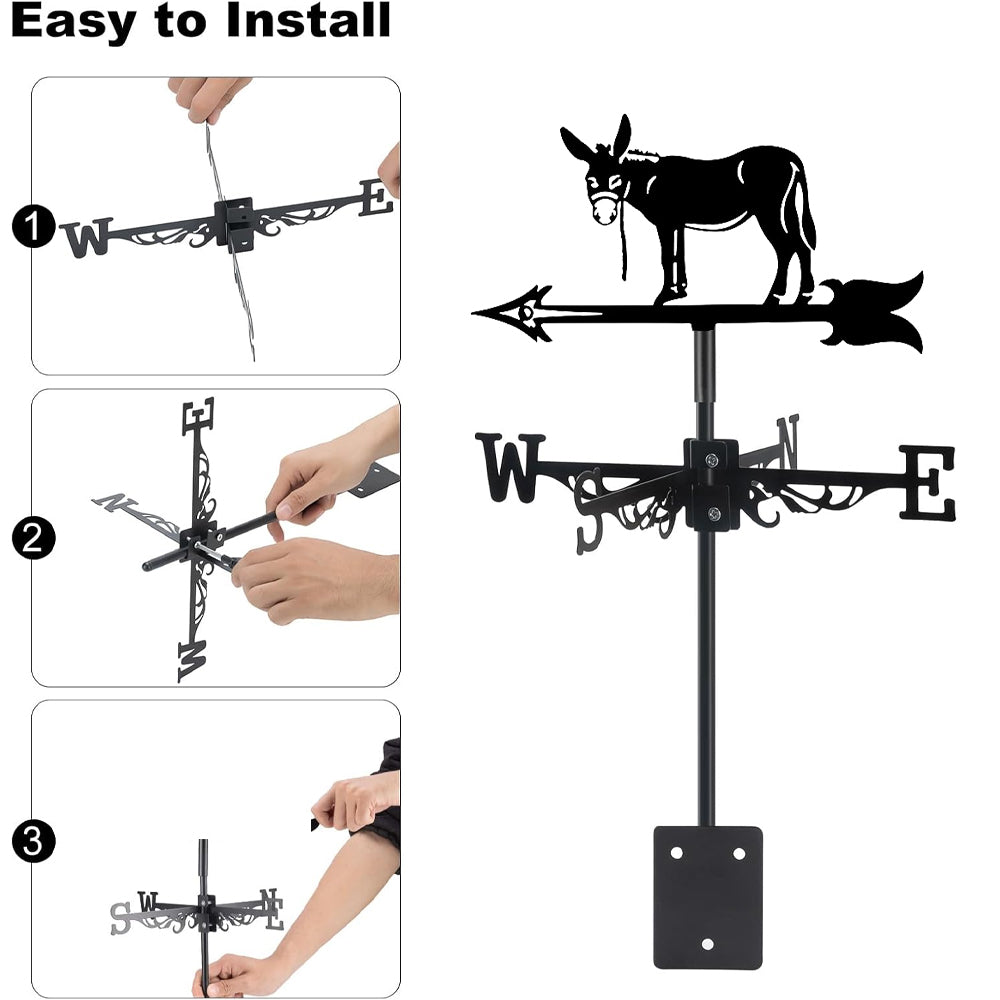 Easy to Install

1

W E

2

E N W

3

S W N E

W S N E