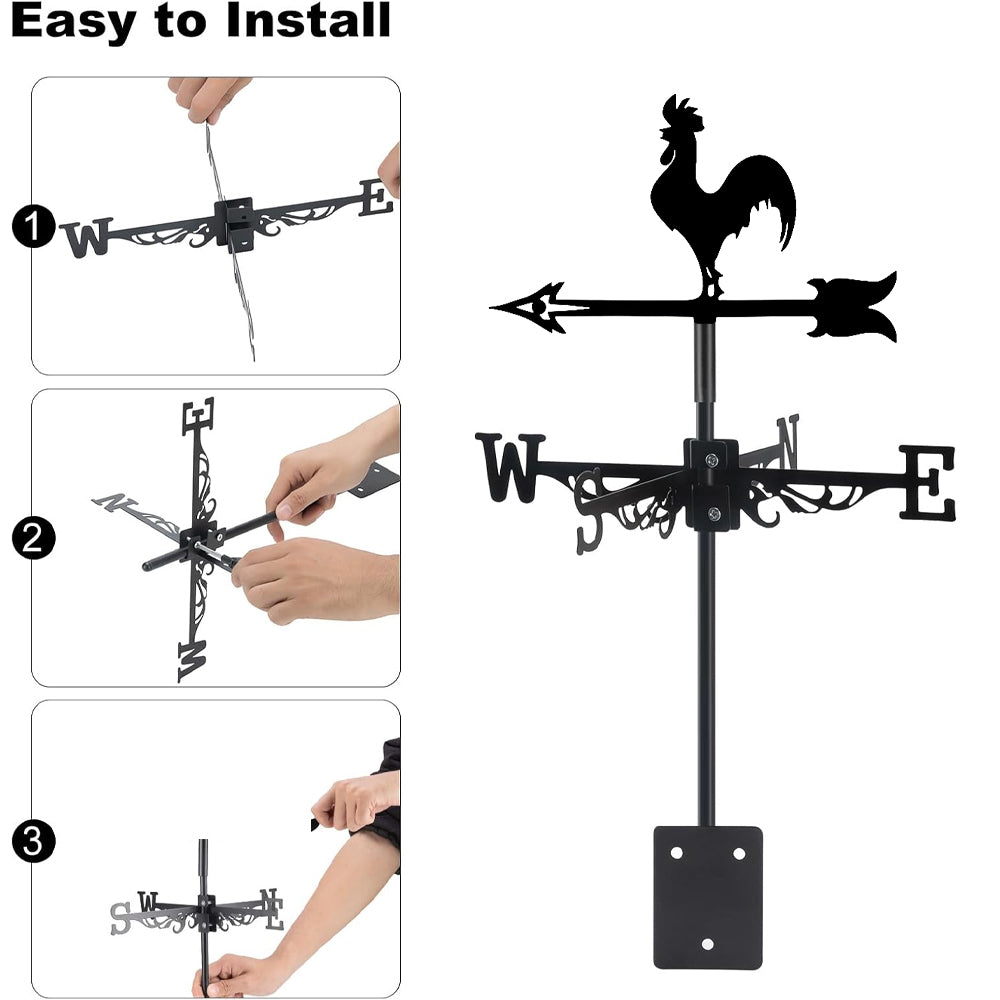 Easy to Install

1
W E

2
E N W

3
S W N E

W S N E