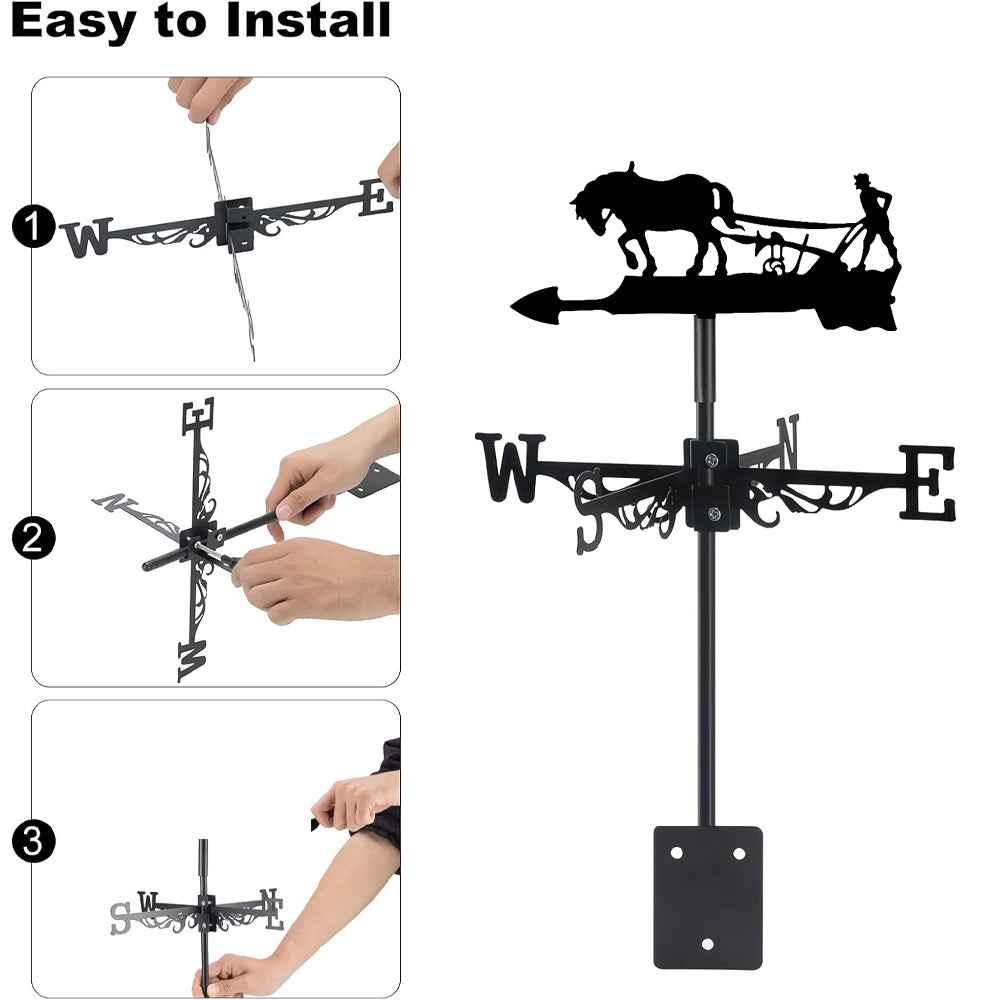 Easy to Install

1
W E

2
E
N
W

3
S W N E

W S N E